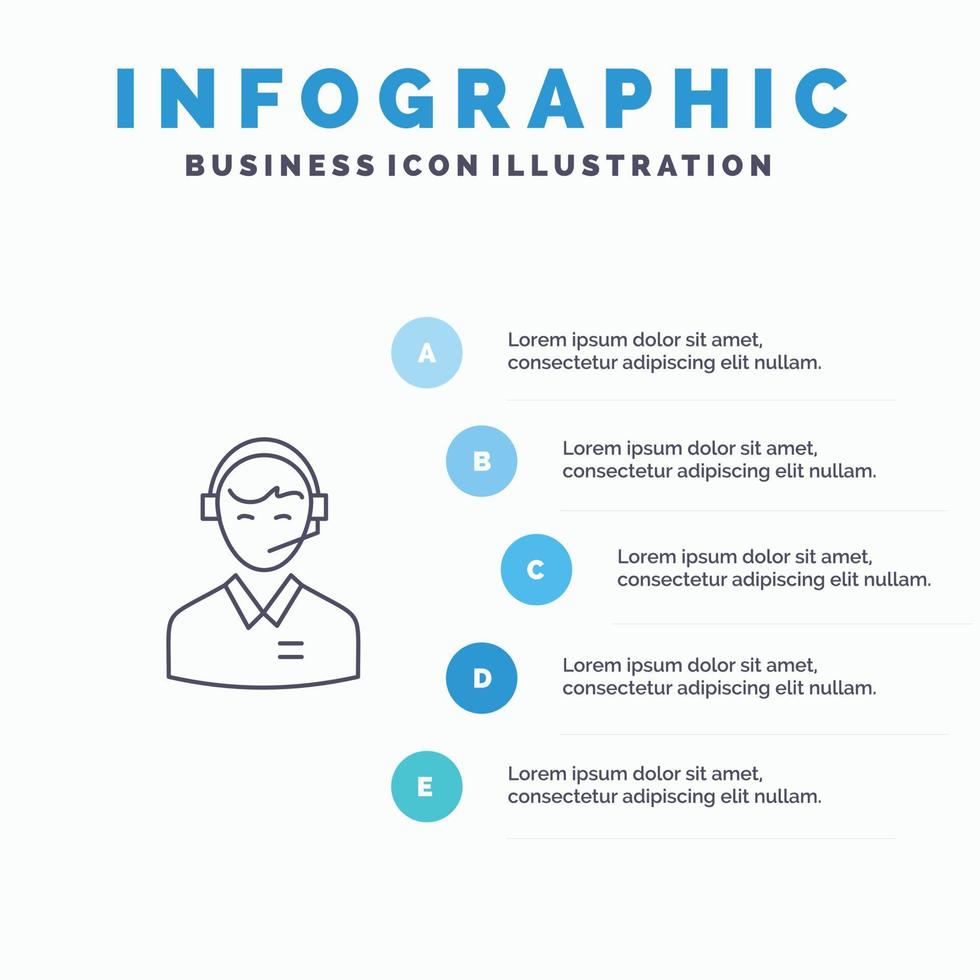 INFOGRAPHIC
BUSINESS ICON ILLUSTRATION

A
Lorem ipsum dolor sit amet, consectetur adipiscing elit nullam.

B
Lorem ipsum dolor sit amet, consectetur adipiscing elit nullam.

C
Lorem ipsum dolor sit amet, consectetur adipiscing elit nullam.

D
Lorem ipsum dolor sit amet, consectetur adipiscing elit nullam.

E
Lorem ipsum dolor sit amet, consectetur adipiscing elit nullam.