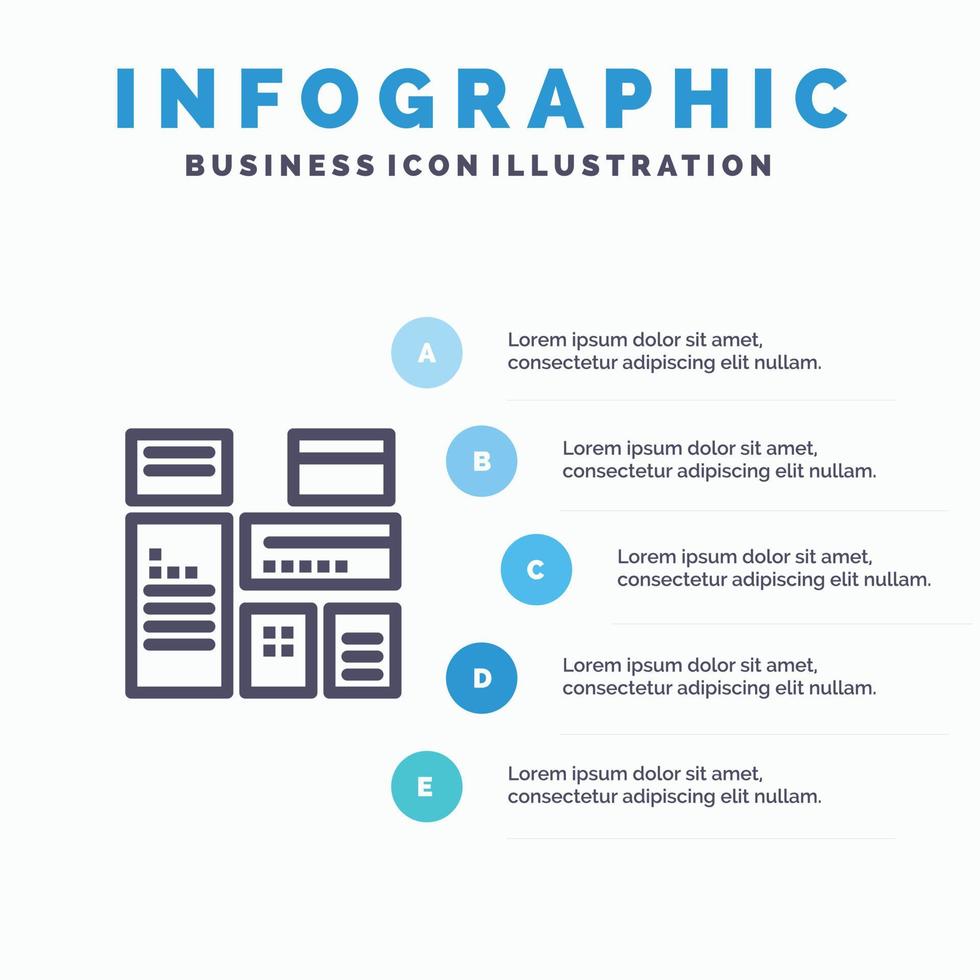 INFOGRAPHIC
BUSINESS ICON ILLUSTRATION

A
Lorem ipsum dolor sit amet, consectetur adipiscing elit nullam.

B
Lorem ipsum dolor sit amet, consectetur adipiscing elit nullam.

C
Lorem ipsum dolor sit amet, consectetur adipiscing elit nullam.

D
Lorem ipsum dolor sit amet, consectetur adipiscing elit nullam.

E
Lorem ipsum dolor sit amet, consectetur adipiscing elit nullam.