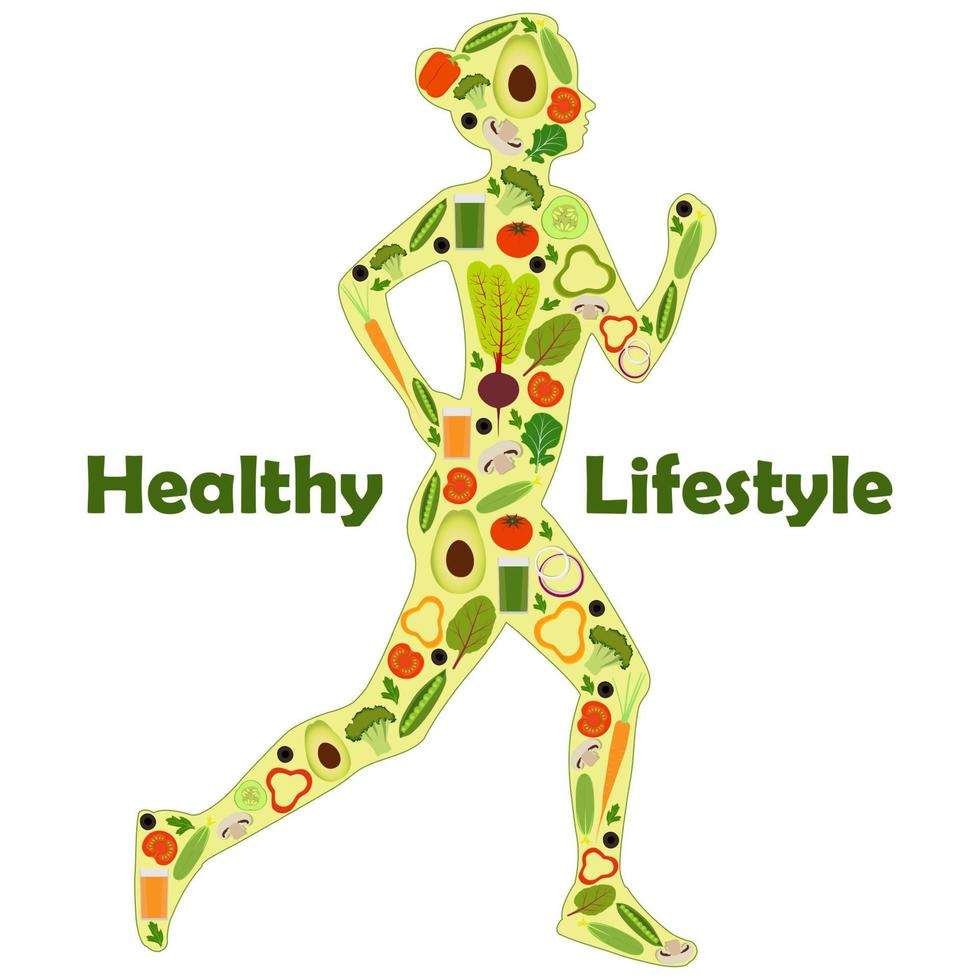 Healthy Lifestyle