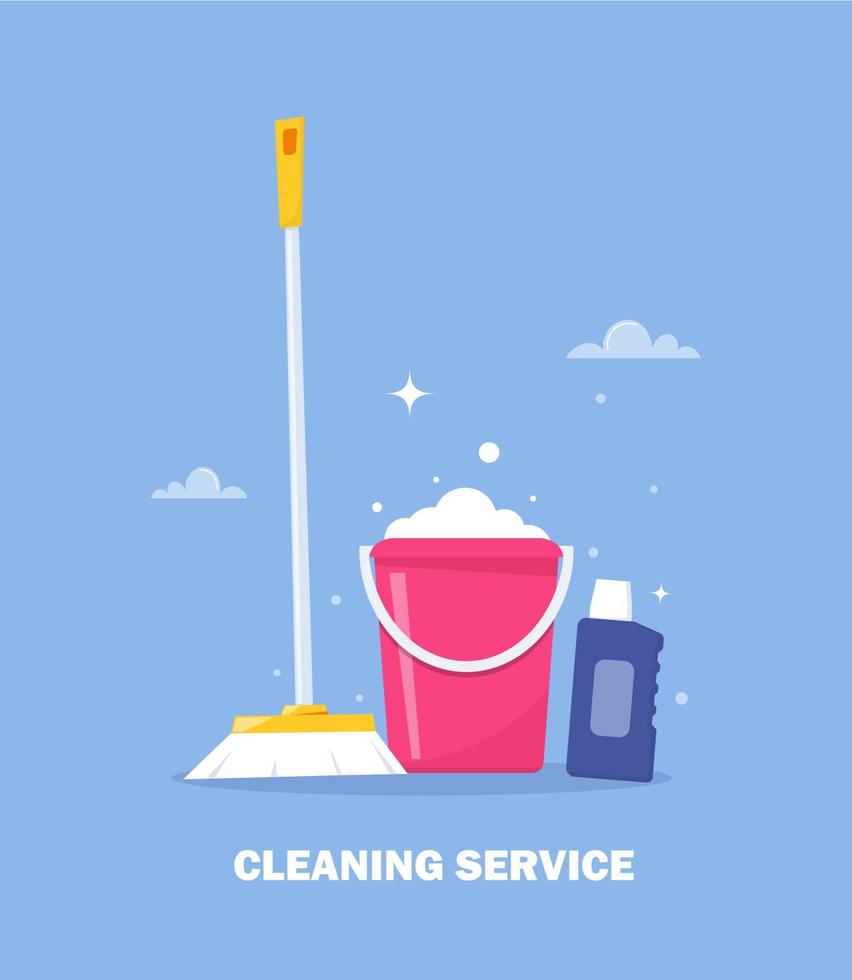 CLEANING SERVICE