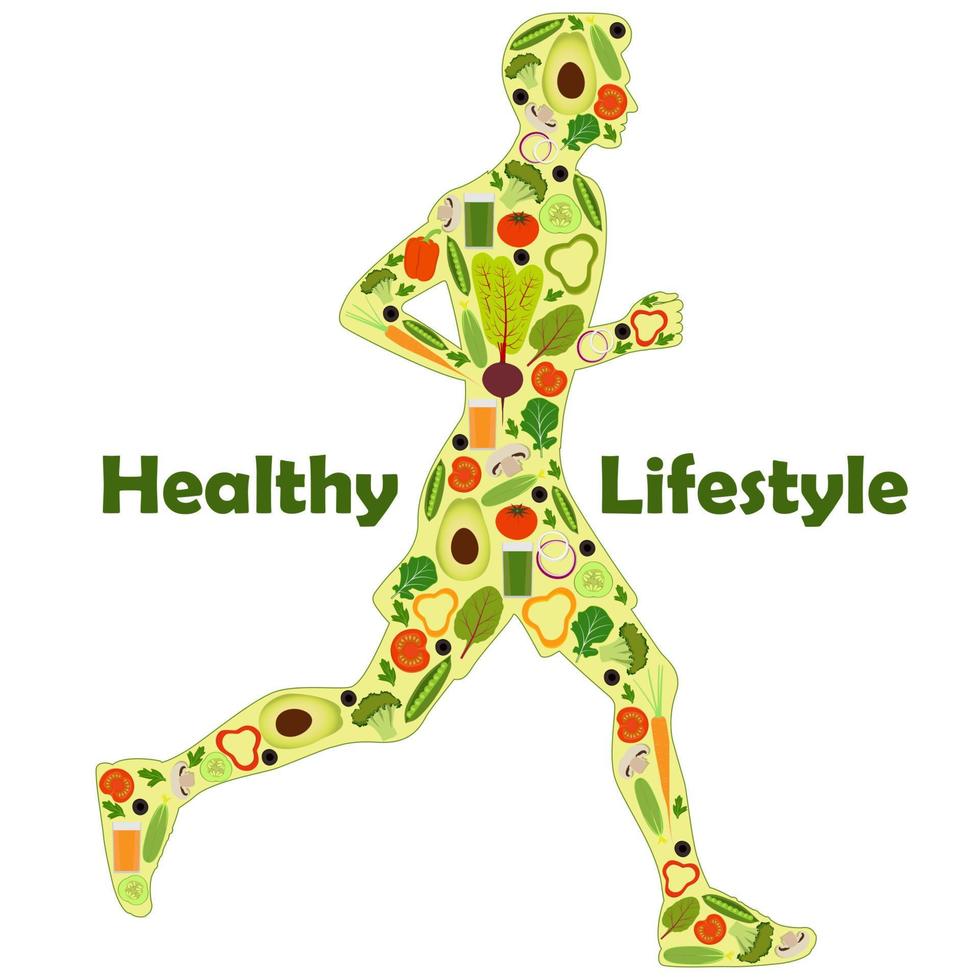 Healthy Lifestyle