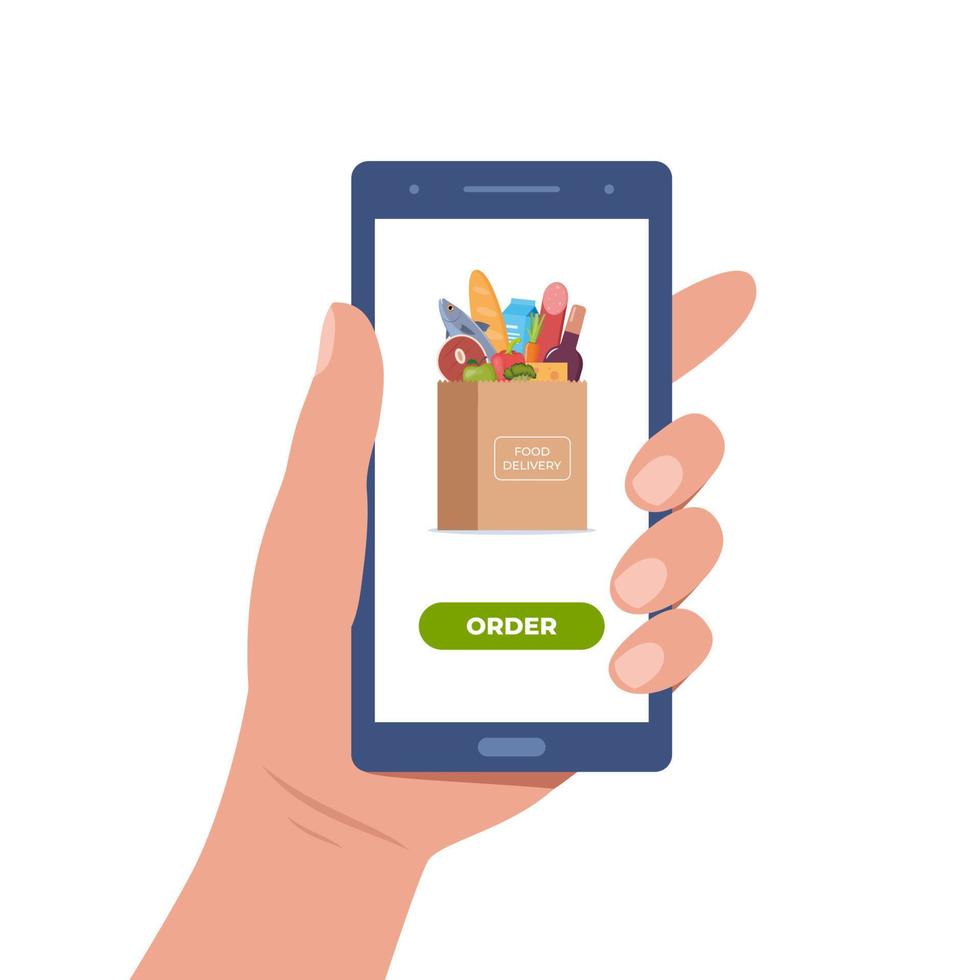 FOOD DELIVERY

ORDER