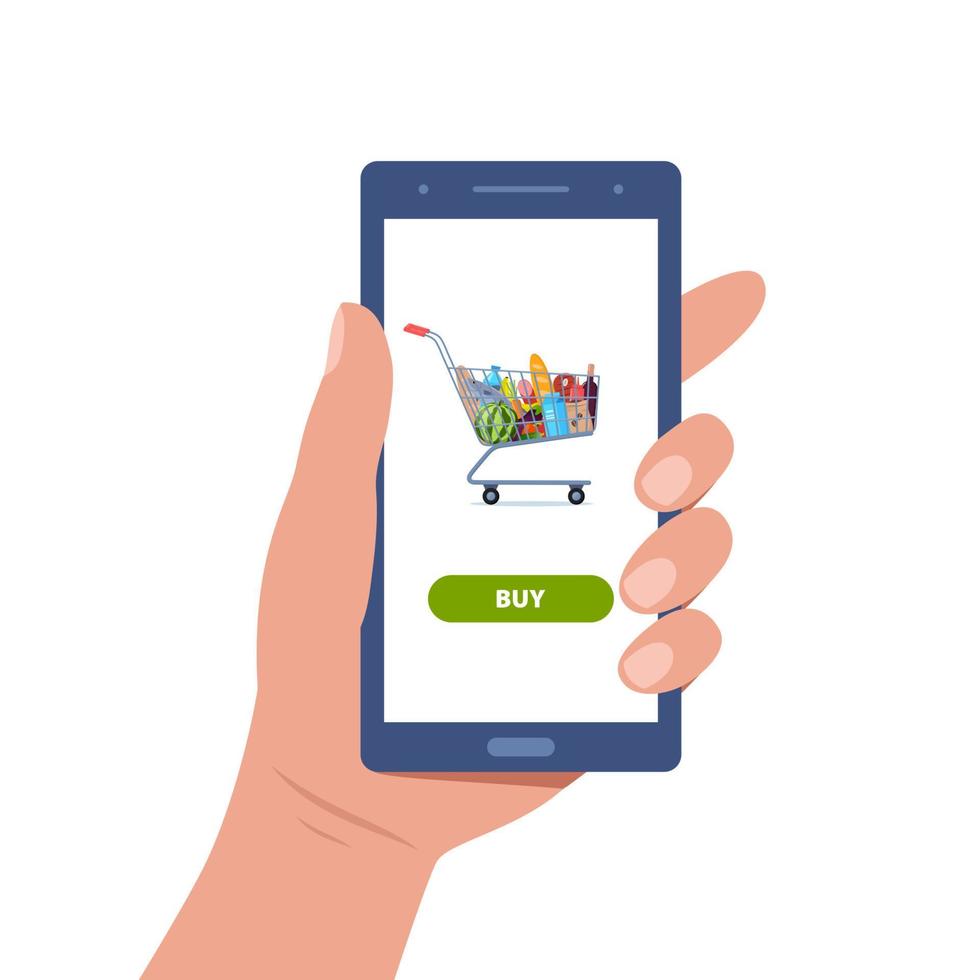 BUY