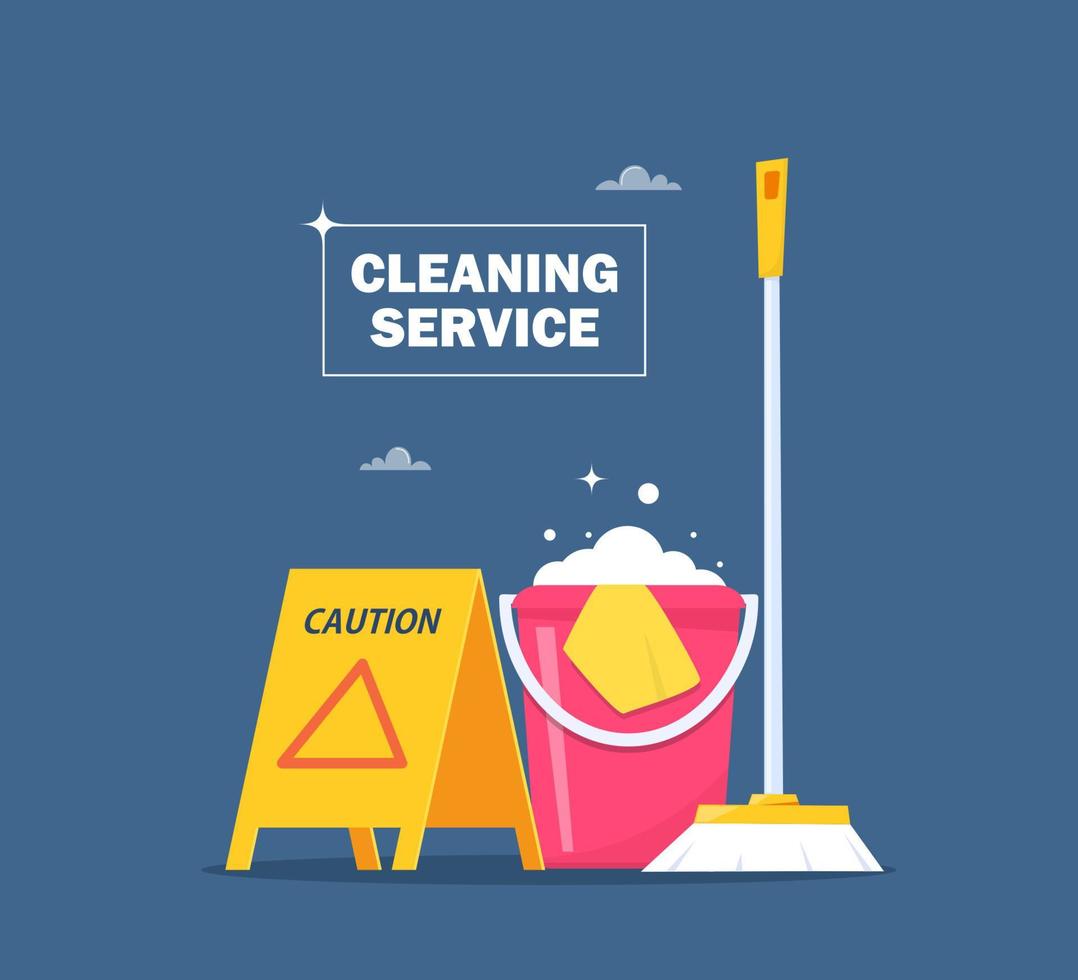 CLEANING SERVICE

CAUTION