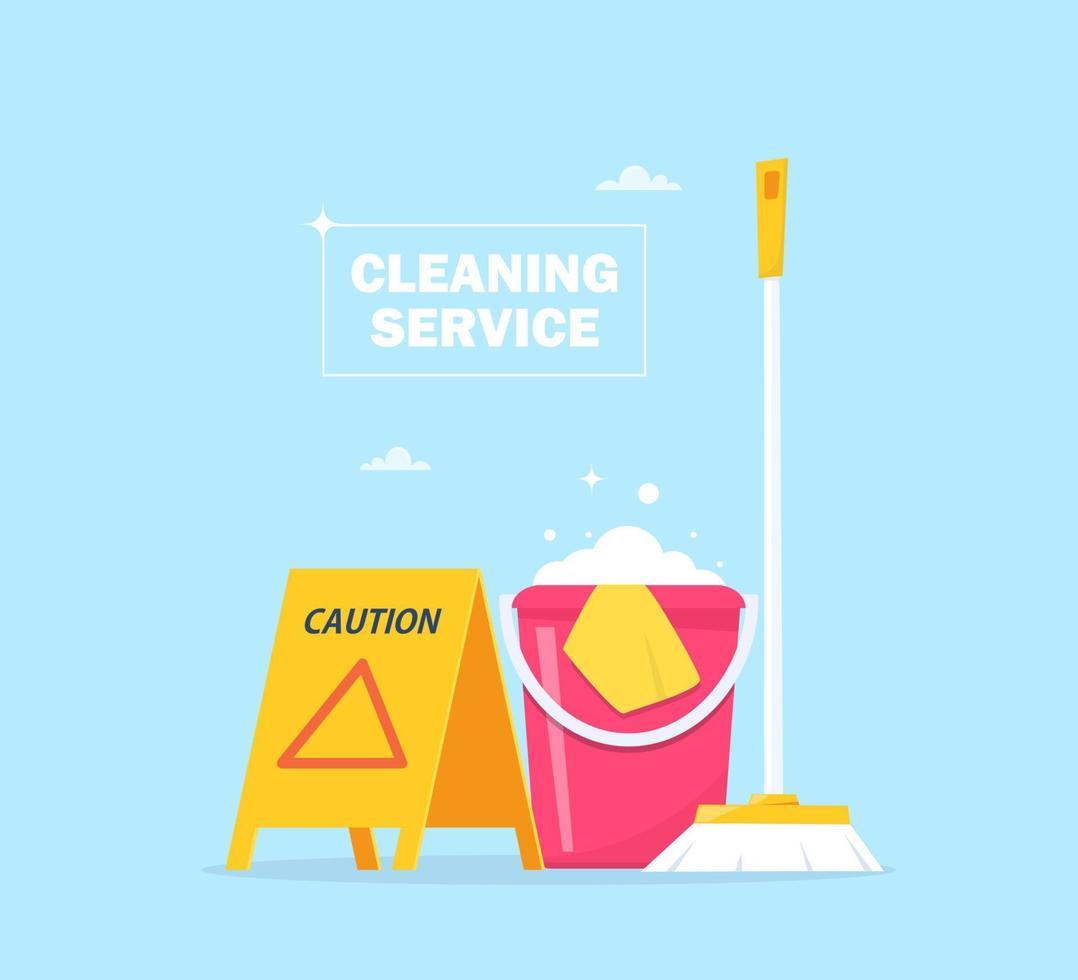 CLEANING SERVICE

CAUTION