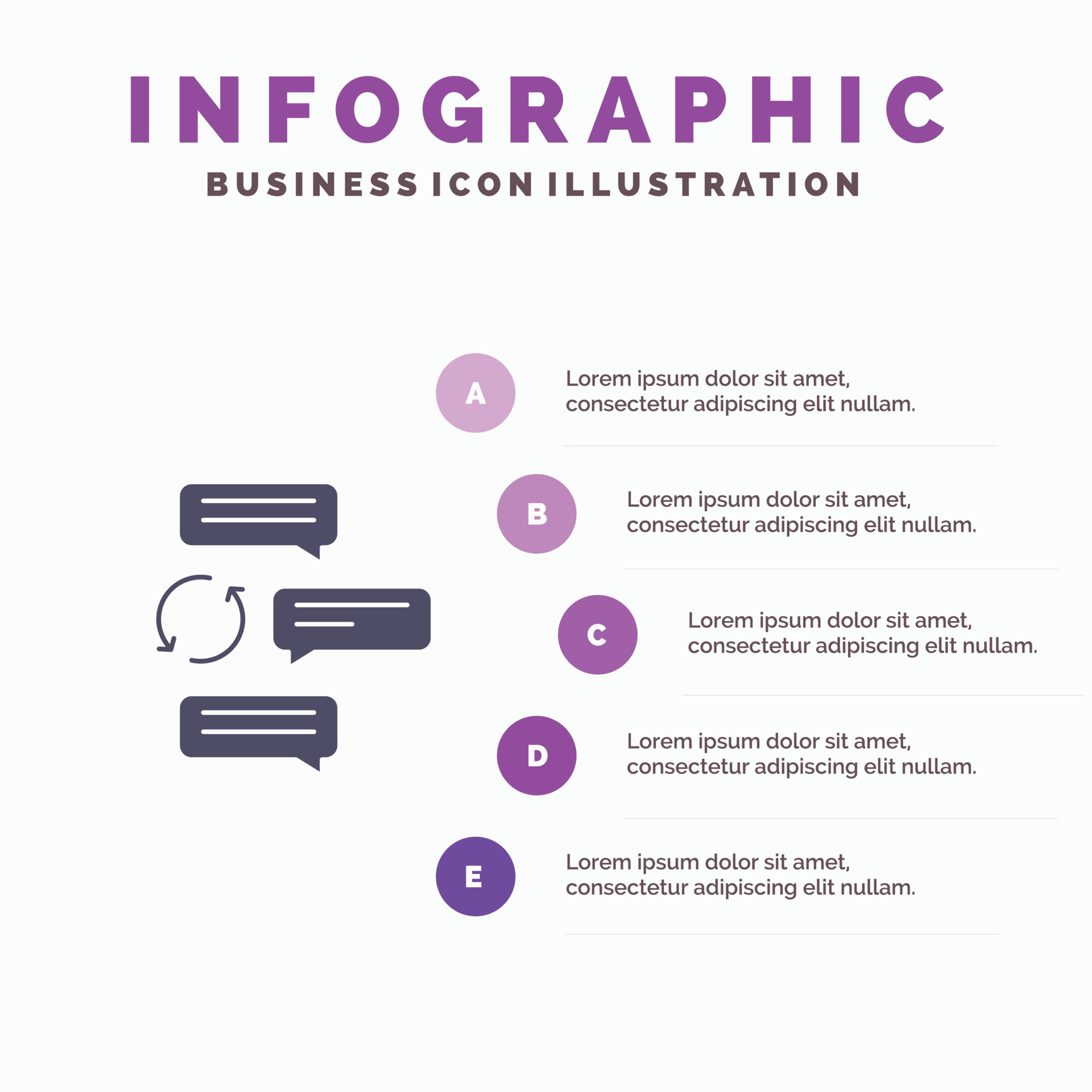 INFOGRAPHIC

BUSINESS ICON ILLUSTRATION

A

Lorem ipsum dolor sit amet, consectetur adipiscing elit nullam.

B

Lorem ipsum dolor sit amet, consectetur adipiscing elit nullam.

C

Lorem ipsum dolor sit amet, consectetur adipiscing elit nullam.

D

Lorem ipsum dolor sit amet, consectetur adipiscing elit nullam.

E

Lorem ipsum dolor sit amet, consectetur adipiscing elit nullam.