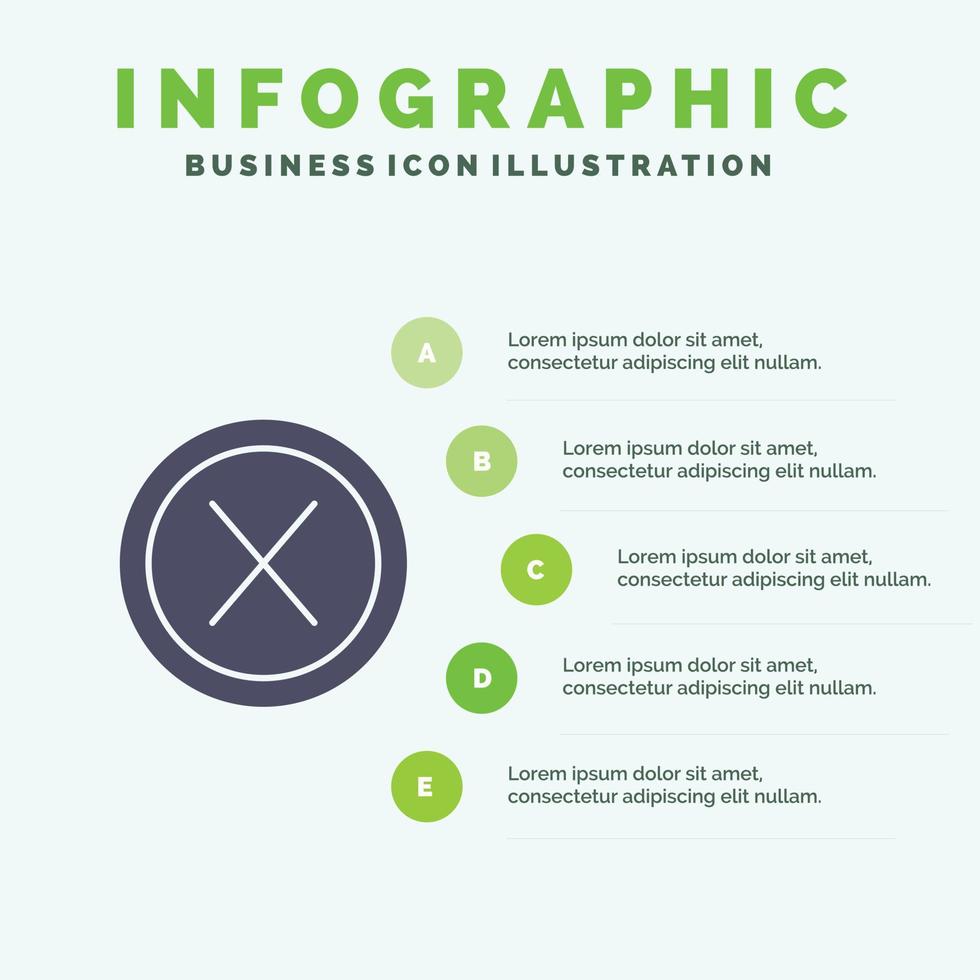 INFOGRAPHIC
BUSINESS ICON ILLUSTRATION

A
Lorem ipsum dolor sit amet, consectetur adipiscing elit nullam.

B
Lorem ipsum dolor sit amet, consectetur adipiscing elit nullam.

C
Lorem ipsum dolor sit amet, consectetur adipiscing elit nullam.

D
Lorem ipsum dolor sit amet, consectetur adipiscing elit nullam.

E
Lorem ipsum dolor sit amet, consectetur adipiscing elit nullam.