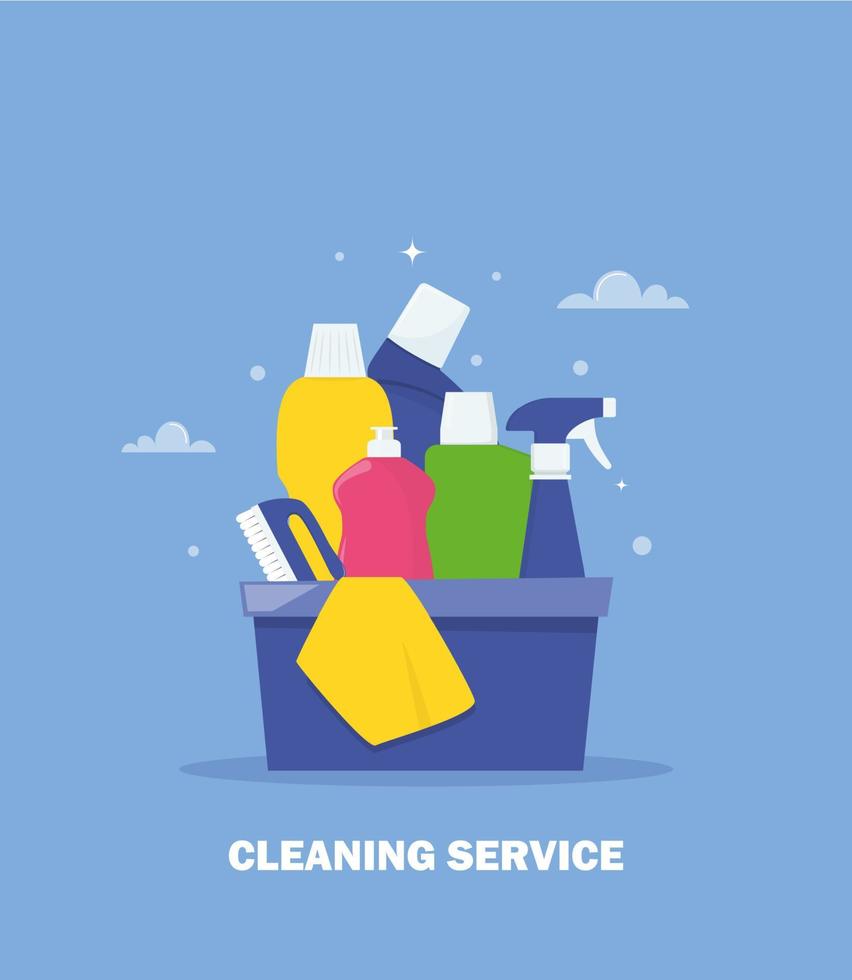 CLEANING SERVICE