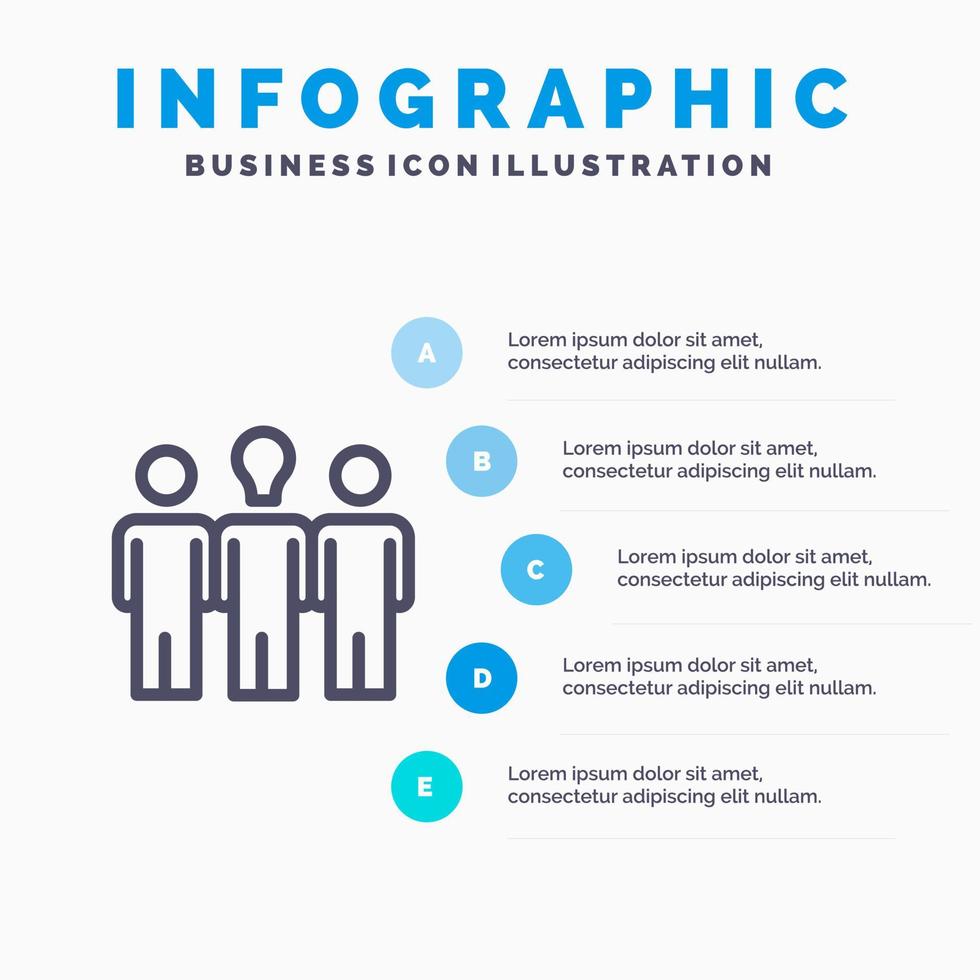 INFOGRAPHIC
BUSINESS ICON ILLUSTRATION

A
Lorem ipsum dolor sit amet, consectetur adipiscing elit nullam.

B
Lorem ipsum dolor sit amet, consectetur adipiscing elit nullam.

C
Lorem ipsum dolor sit amet, consectetur adipiscing elit nullam.

D
Lorem ipsum dolor sit amet, consectetur adipiscing elit nullam.

E
Lorem ipsum dolor sit amet, consectetur adipiscing elit nullam.