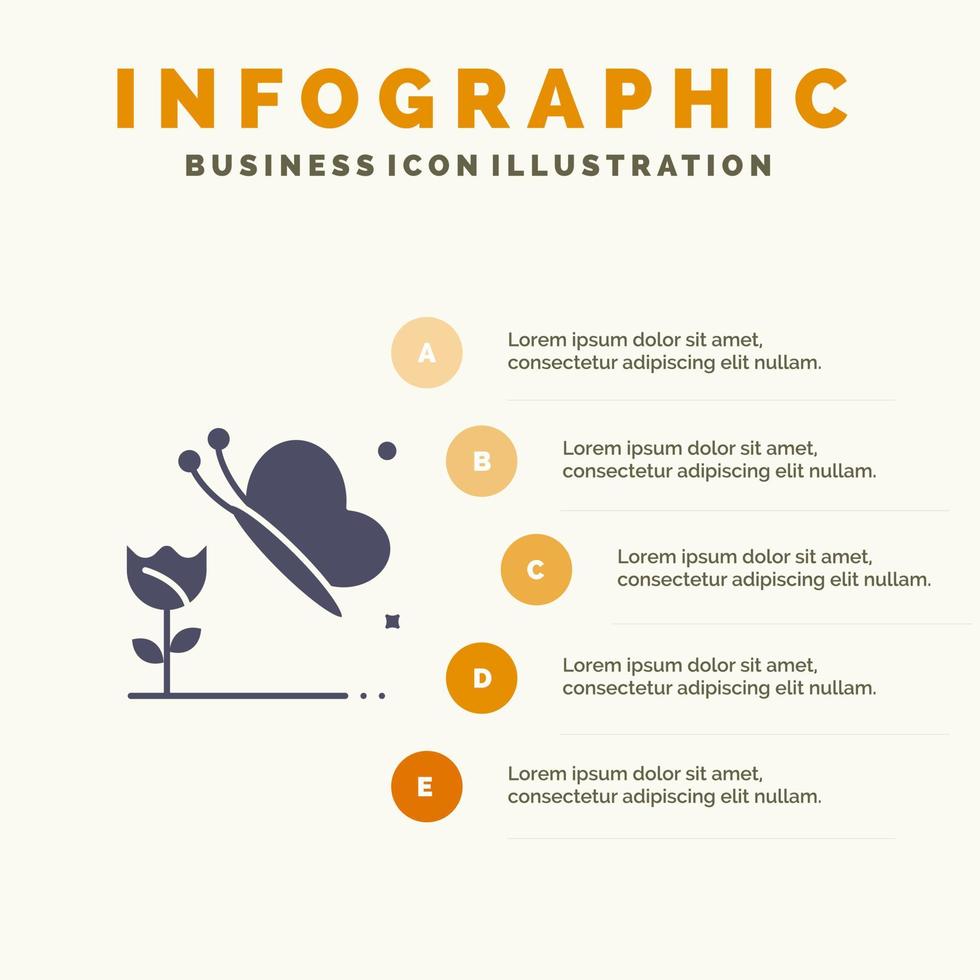 INFOGRAPHIC
BUSINESS ICON ILLUSTRATION

A
Lorem ipsum dolor sit amet, consectetur adipiscing elit nullam.

B
Lorem ipsum dolor sit amet, consectetur adipiscing elit nullam.

C
Lorem ipsum dolor sit amet, consectetur adipiscing elit nullam.

D
Lorem ipsum dolor sit amet, consectetur adipiscing elit nullam.

E
Lorem ipsum dolor sit amet, consectetur adipiscing elit nullam.