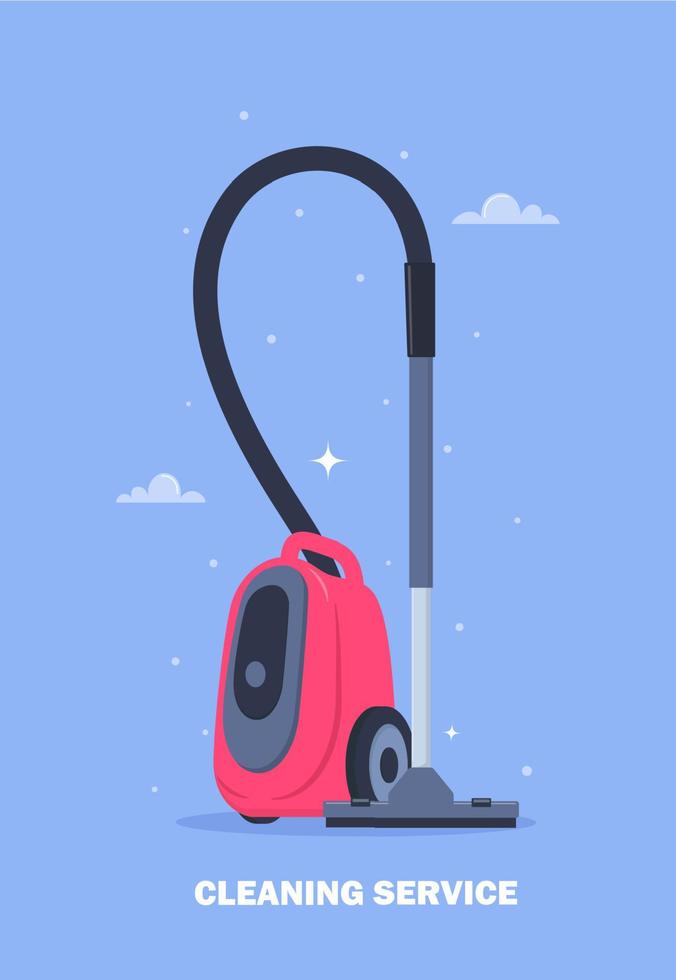 CLEANING SERVICE