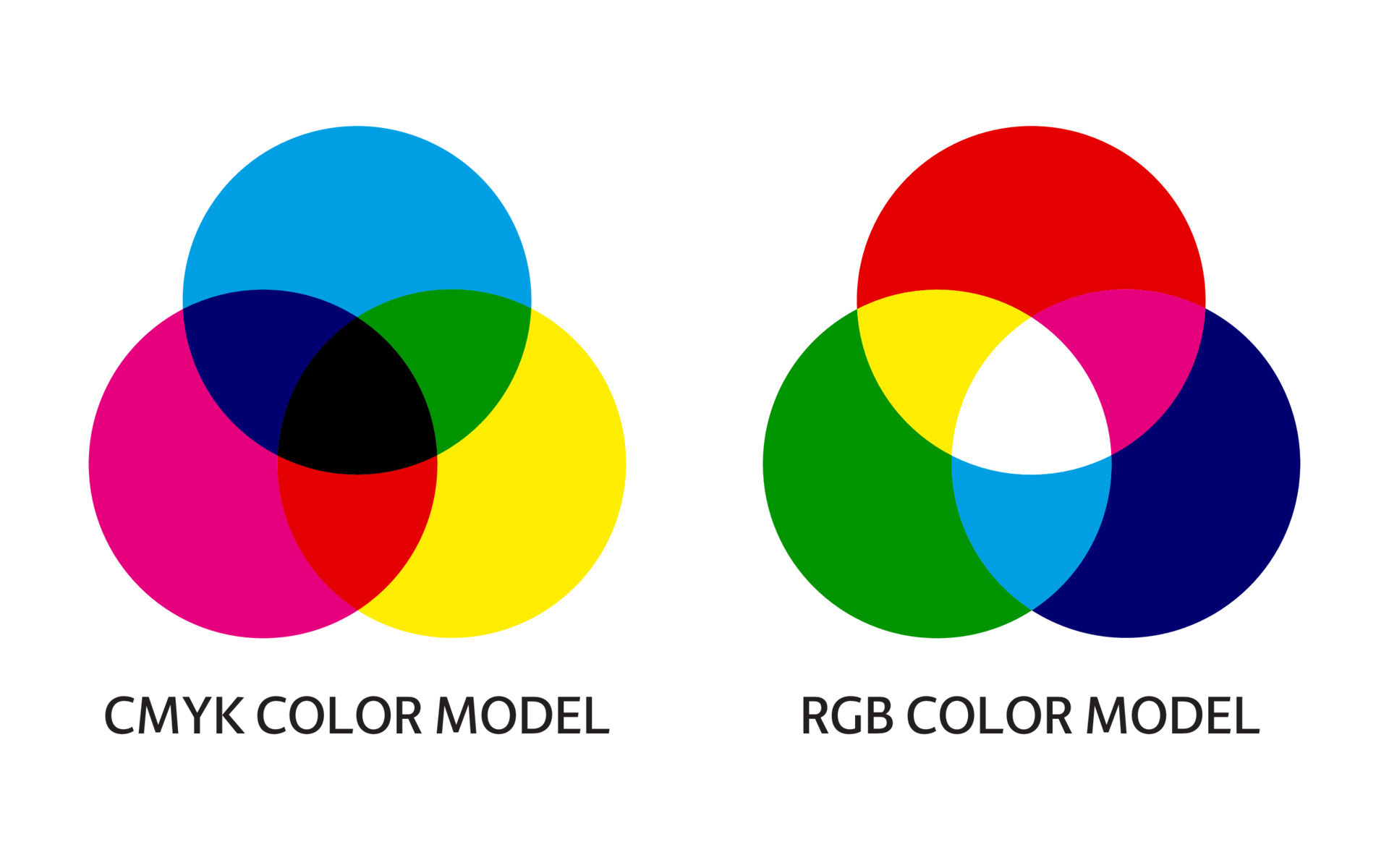 CMYK COLOR MODEL

RGB COLOR MODEL