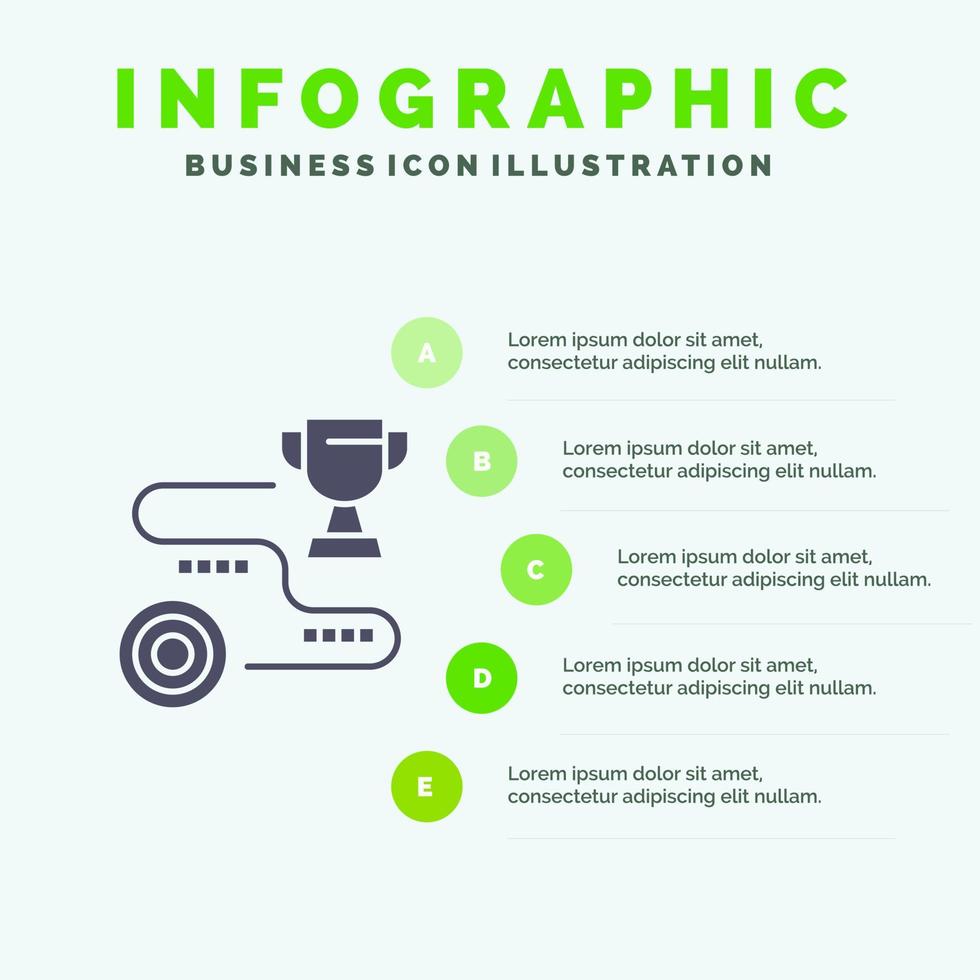 INFOGRAPHIC
BUSINESS ICON ILLUSTRATION

A
Lorem ipsum dolor sit amet, consectetur adipiscing elit nullam.

B
Lorem ipsum dolor sit amet, consectetur adipiscing elit nullam.

C
Lorem ipsum dolor sit amet, consectetur adipiscing elit nullam.

D
Lorem ipsum dolor sit amet, consectetur adipiscing elit nullam.

E
Lorem ipsum dolor sit amet, consectetur adipiscing elit nullam.