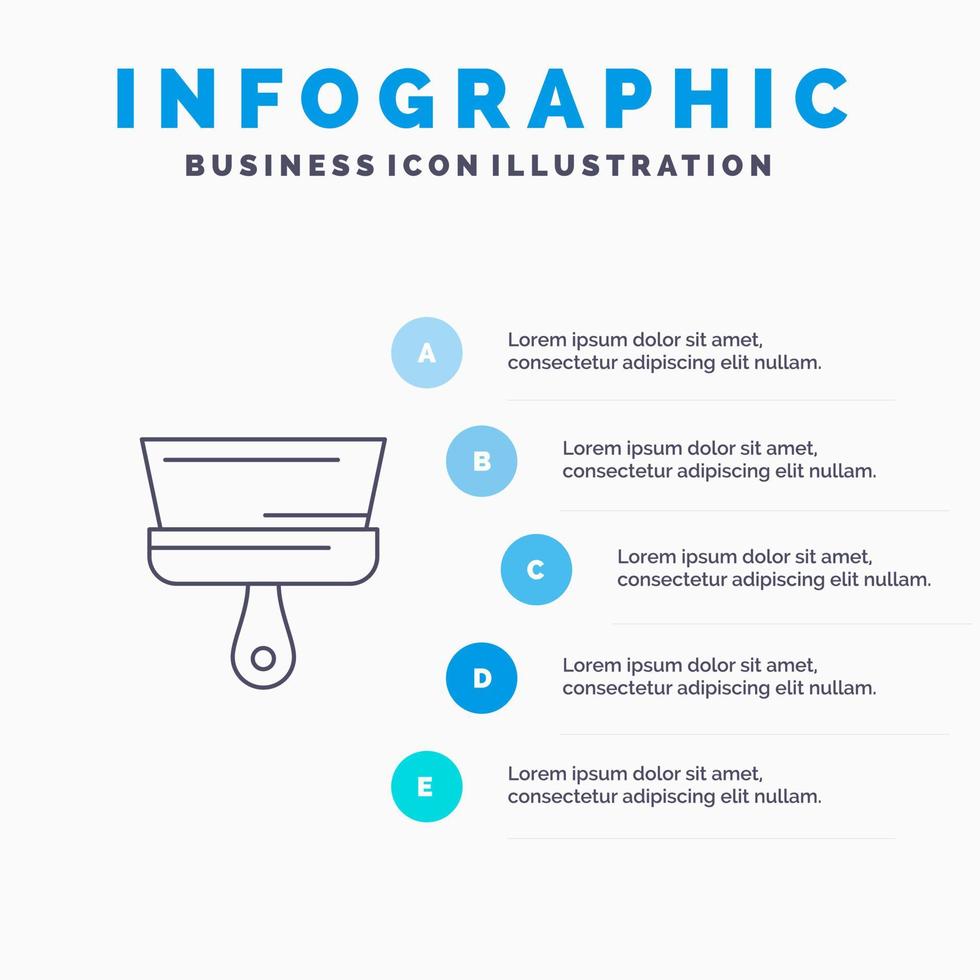 INFOGRAPHIC
BUSINESS ICON ILLUSTRATION

A
Lorem ipsum dolor sit amet, consectetur adipiscing elit nullam.

B
Lorem ipsum dolor sit amet, consectetur adipiscing elit nullam.

C
Lorem ipsum dolor sit amet, consectetur adipiscing elit nullam.

D
Lorem ipsum dolor sit amet, consectetur adipiscing elit nullam.

E
Lorem ipsum dolor sit amet, consectetur adipiscing elit nullam.