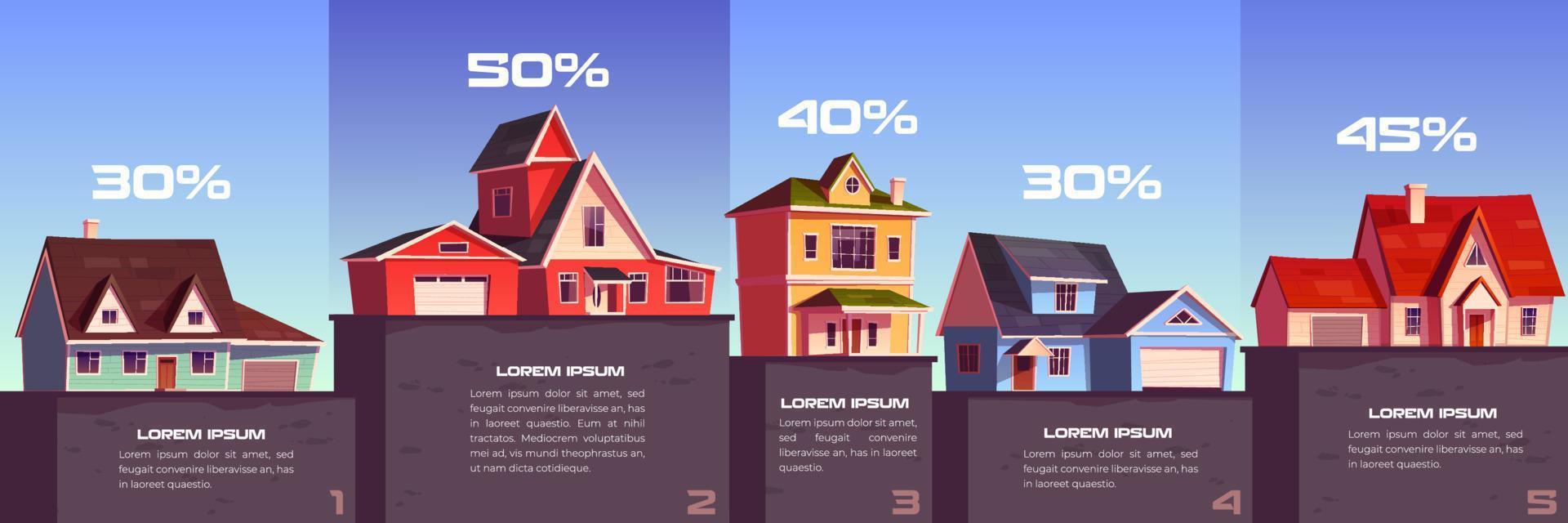 30%

LOREM IPSUM

Lorem ipsum dolor sit amet, sed feugait convenire liberavisse an, has in laoreet quaestio.

1

50%

LOREM IPSUM

Lorem ipsum dolor sit amet, sed feugait convenire liberavisse an, has in laoreet quaestio. Eum at nihil tractatos. Mediocrem voluptatibus mei ad, vis mundi theophrastus an, ut nam dicta cotidieque.

2

40%

LOREM IPSUM

Lorem ipsum dolor sit amet, sed feugait convenire liberavisse an, has in laoreet quaestio.

3

30%

LOREM IPSUM

Lorem ipsum dolor sit amet, sed feugait convenire liberavisse an, has in laoreet quaestio.

4

45%

LOREM IPSUM

Lorem ipsum dolor sit amet, sed feugait convenire liberavisse an, has in laoreet quaestio.

5