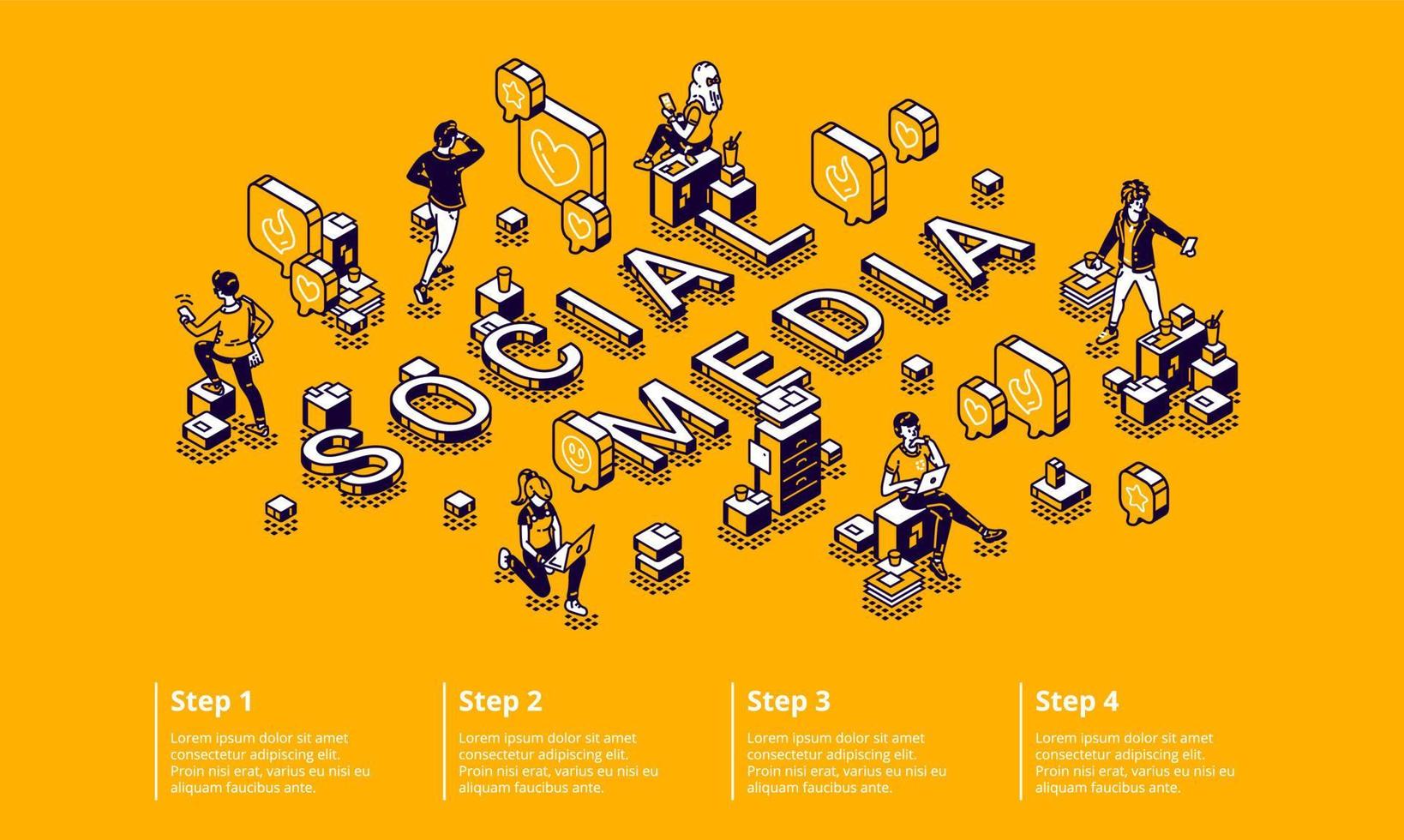 SOCIAL MEDIA

Step 1
Lorem ipsum dolor sit amet consectetur adipiscing elit. Proin nisi erat, varius eu nisi eu aliquam faucibus ante.

Step 2
Lorem ipsum dolor sit amet consectetur adipiscing elit. Proin nisi erat, varius eu nisi eu aliquam faucibus ante.

Step 3
Lorem ipsum dolor sit amet consectetur adipiscing elit. Proin nisi erat, varius eu nisi eu aliquam faucibus ante.

Step 4
Lorem ipsum dolor sit amet consectetur adipiscing elit. Proin nisi erat, varius eu nisi eu aliquam faucibus ante.