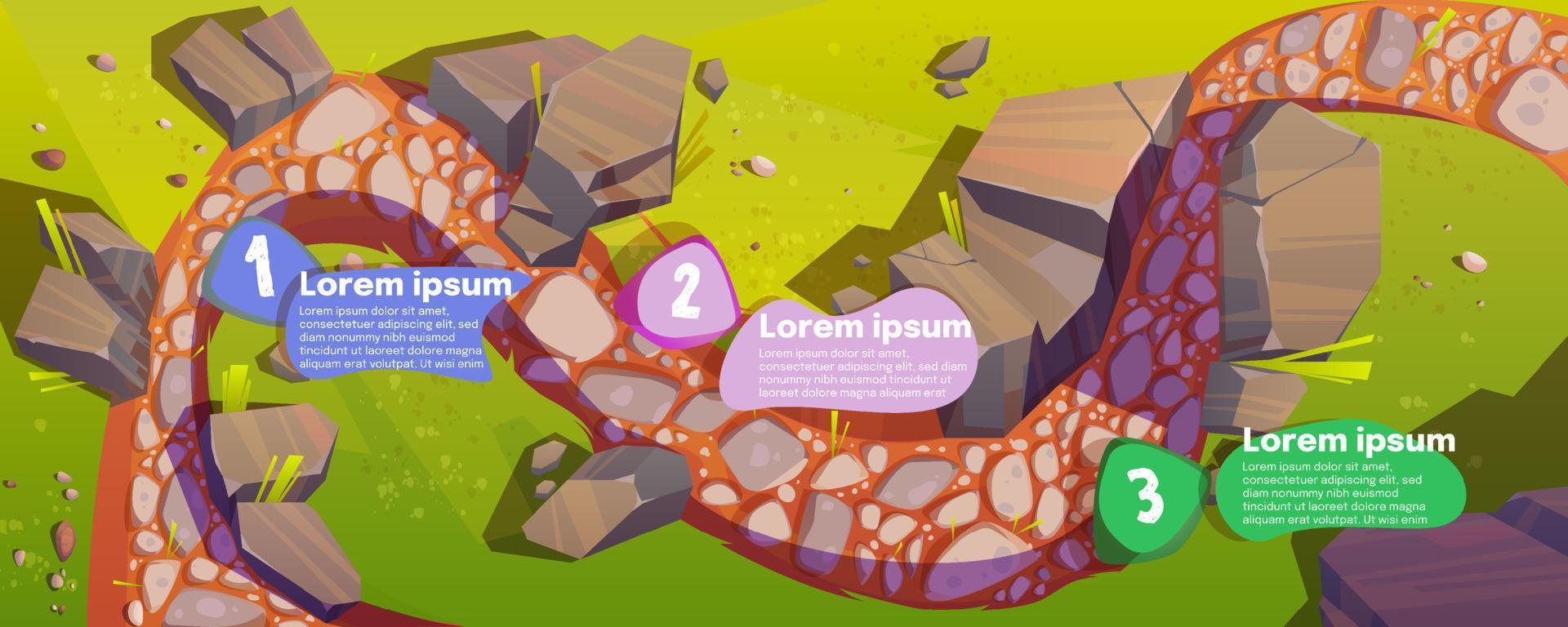 1

Lorem ipsum

Lorem ipsum dolor sit amet, consectetuer adipiscing elit, sed diam nonummy nibh euismod tincidunt ut laoreet dolore magna aliquam erat volutpat. Ut wisi enim

2

Lorem ipsum

Lorem ipsum dolor sit amet, consectetuer adipiscing elit, sed diam nonummy nibh euismod tincidunt ut laoreet dolore magna aliquam erat

3

Lorem ipsum

Lorem ipsum dolor sit amet, consectetuer adipiscing elit, sed diam nonummy nibh euismod tincidunt ut laoreet dolore magna aliquam erat volutpat. Ut wisi enim