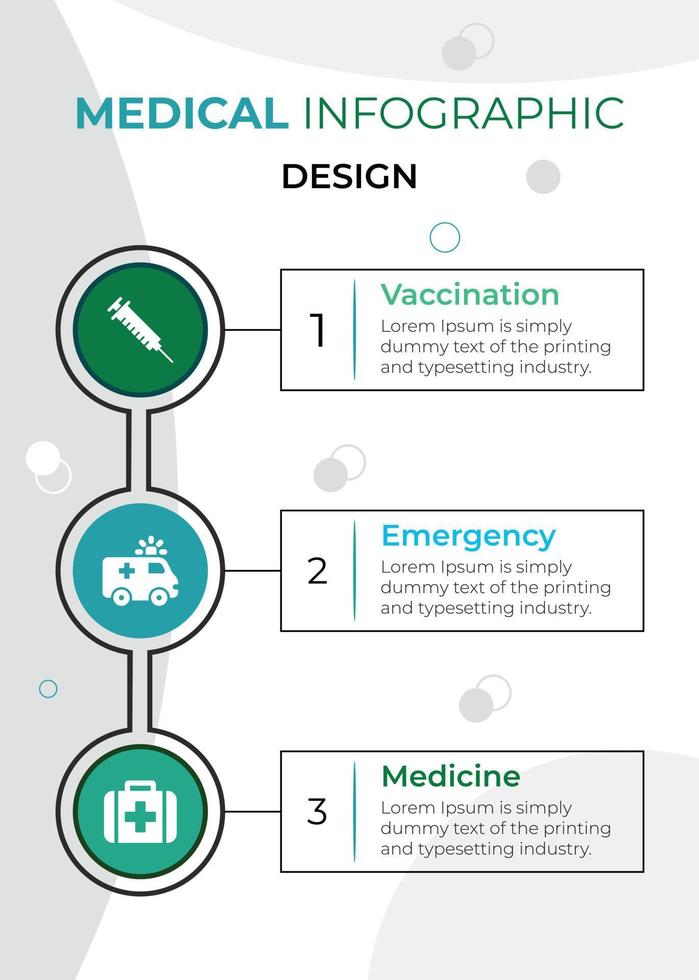 MEDICAL INFOGRAPHIC
DESIGN

1
Vaccination
Lorem Ipsum is simply dummy text of the printing and typesetting industry.

2
Emergency
Lorem Ipsum is simply dummy text of the printing and typesetting industry.

3
Medicine
Lorem Ipsum is simply dummy text of the printing and typesetting industry.