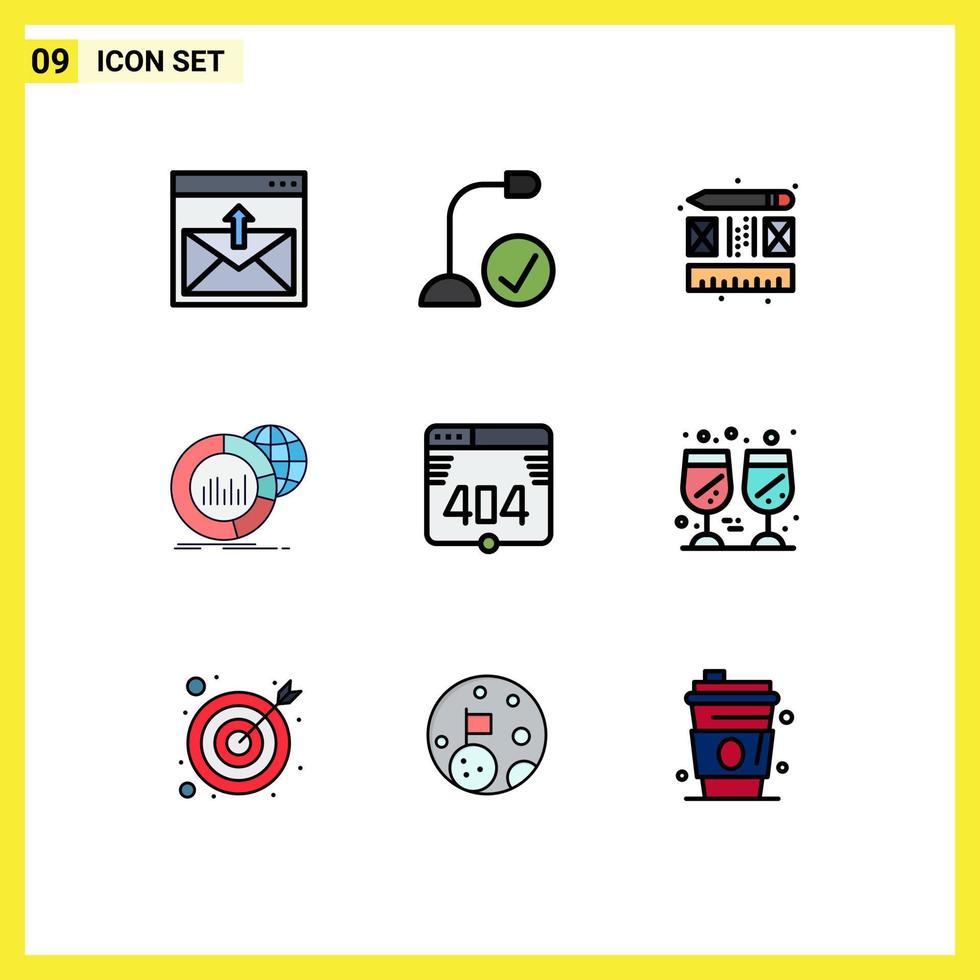 09 ICON SET

404