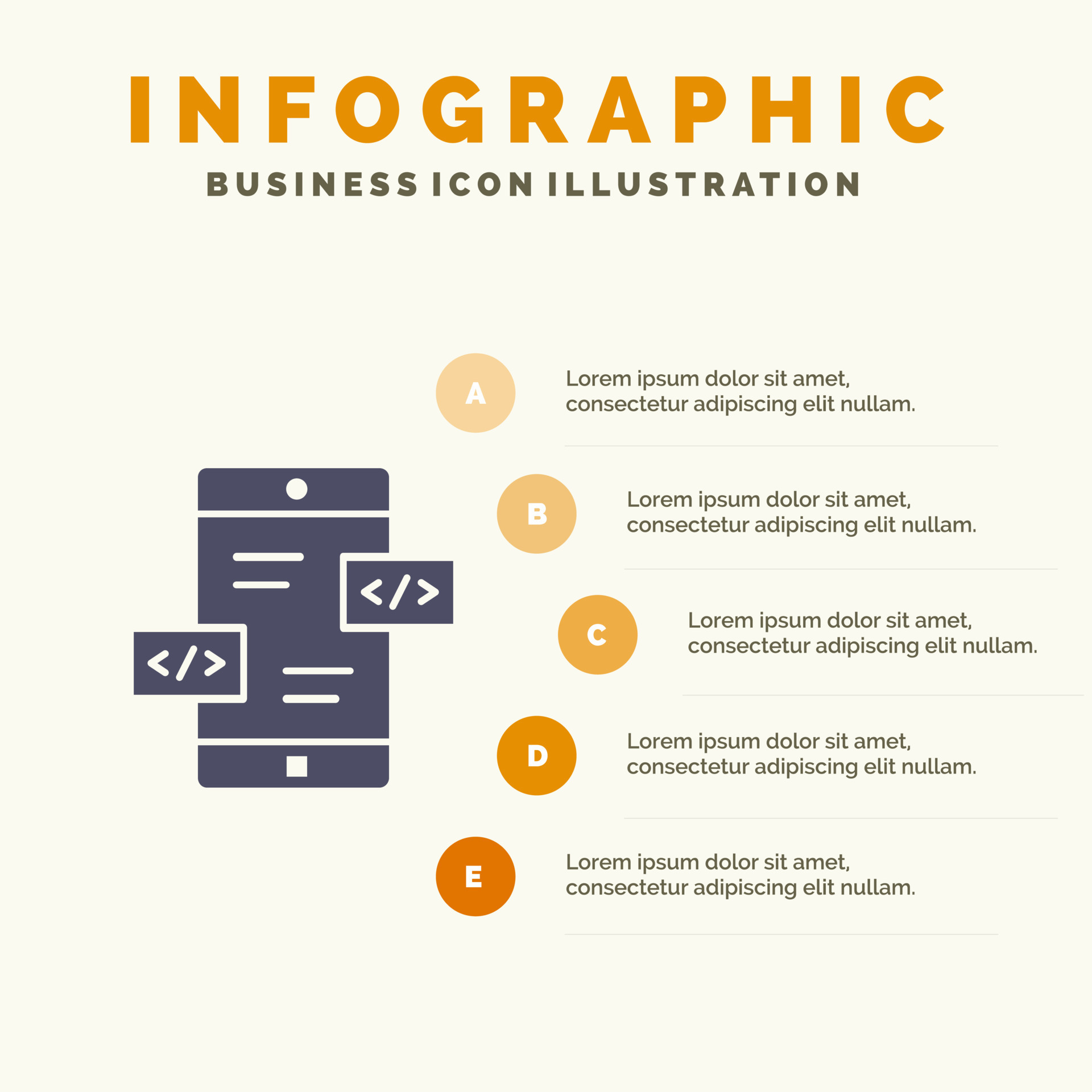 INFOGRAPHIC
BUSINESS ICON ILLUSTRATION

</>

</>

A
Lorem ipsum dolor sit amet, consectetur adipiscing elit nullam.

B
Lorem ipsum dolor sit amet, consectetur adipiscing elit nullam.

C
Lorem ipsum dolor sit amet, consectetur adipiscing elit nullam.

D
Lorem ipsum dolor sit amet, consectetur adipiscing elit nullam.

E
Lorem ipsum dolor sit amet, consectetur adipiscing elit nullam.