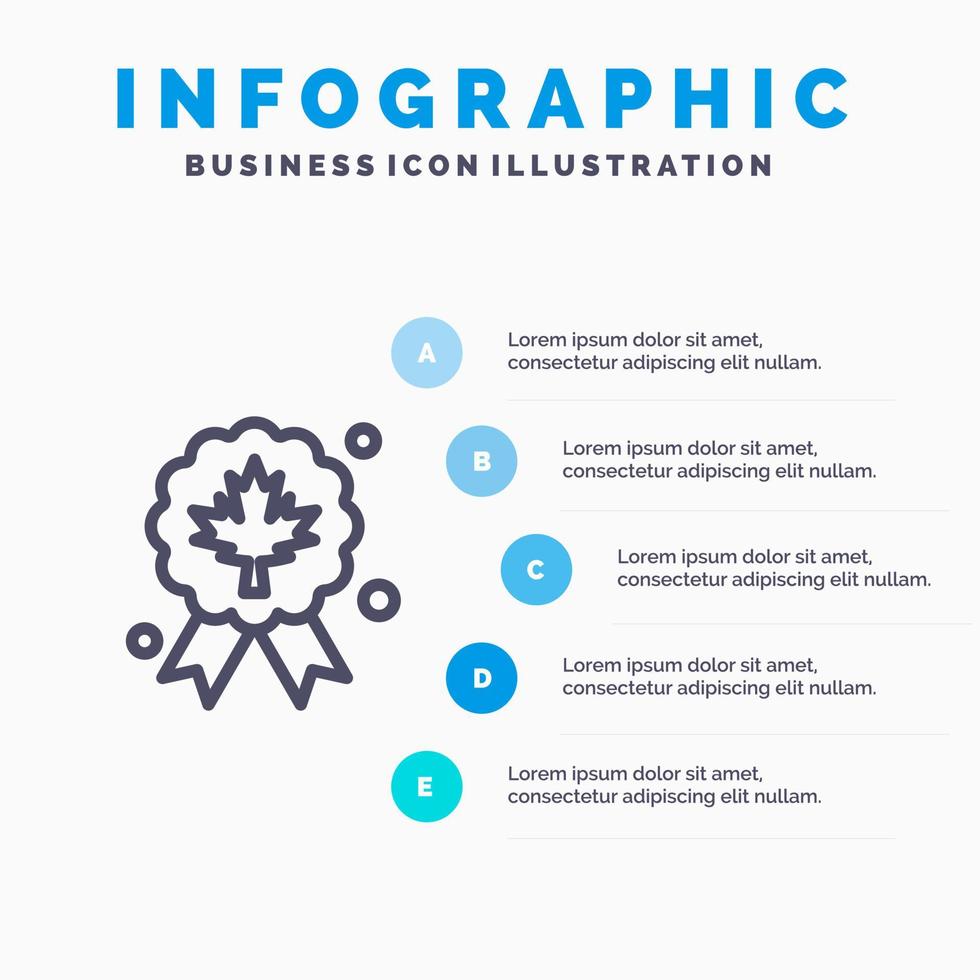 INFOGRAPHIC
BUSINESS ICON ILLUSTRATION

A
Lorem ipsum dolor sit amet, consectetur adipiscing elit nullam.

B
Lorem ipsum dolor sit amet, consectetur adipiscing elit nullam.

C
Lorem ipsum dolor sit amet, consectetur adipiscing elit nullam.

D
Lorem ipsum dolor sit amet, consectetur adipiscing elit nullam.

E
Lorem ipsum dolor sit amet, consectetur adipiscing elit nullam.