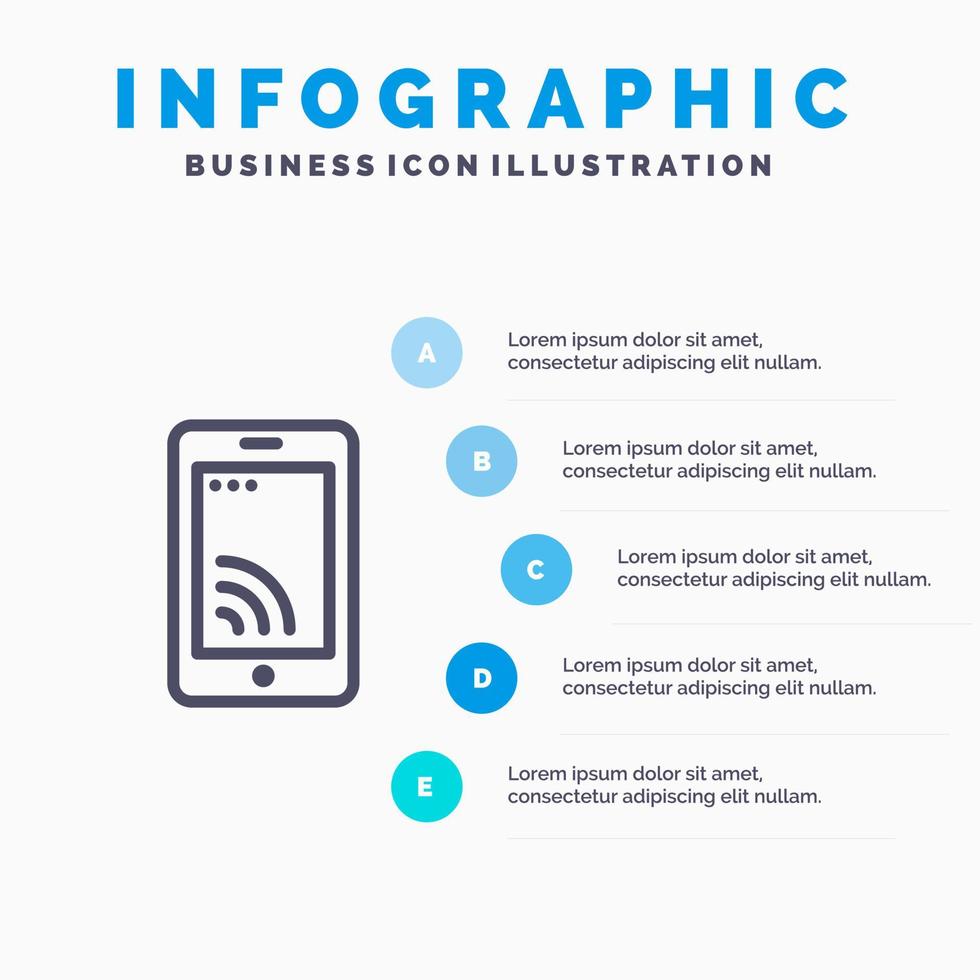 INFOGRAPHIC
BUSINESS ICON ILLUSTRATION

A
Lorem ipsum dolor sit amet, consectetur adipiscing elit nullam.

B
Lorem ipsum dolor sit amet, consectetur adipiscing elit nullam.

C
Lorem ipsum dolor sit amet, consectetur adipiscing elit nullam.

D
Lorem ipsum dolor sit amet, consectetur adipiscing elit nullam.

E
Lorem ipsum dolor sit amet, consectetur adipiscing elit nullam.