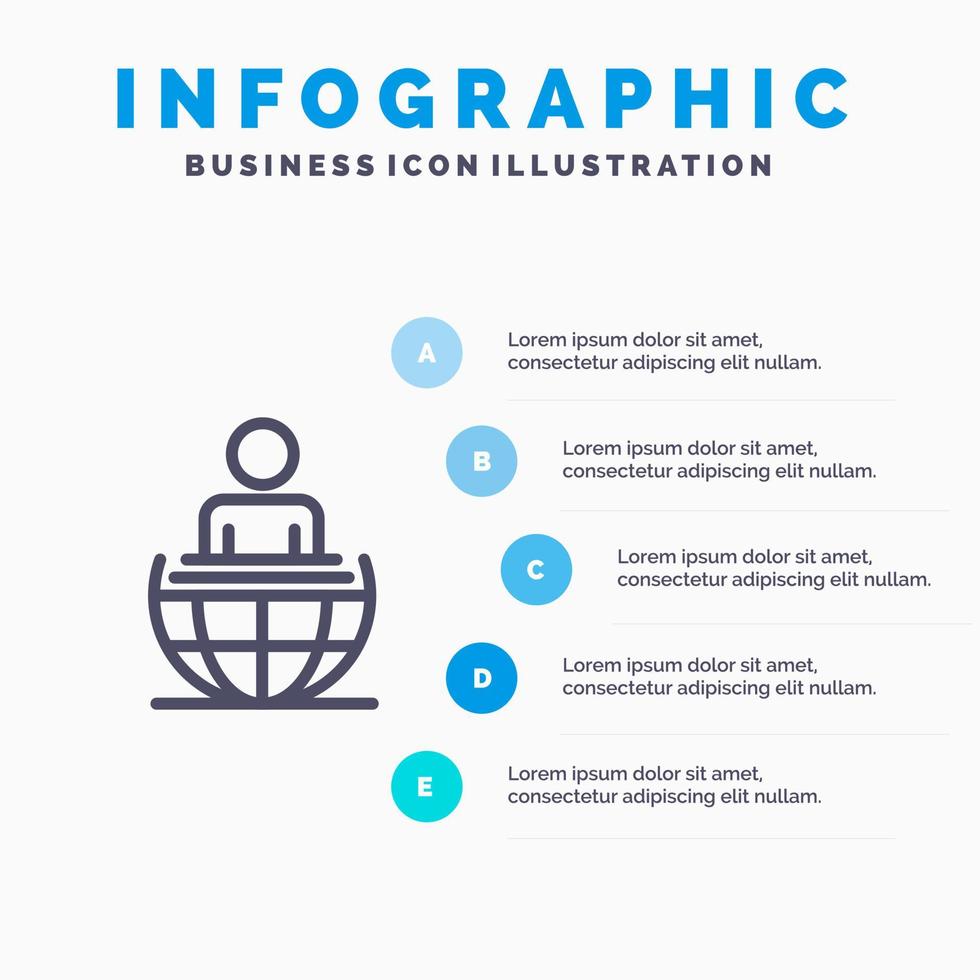 INFOGRAPHIC
BUSINESS ICON ILLUSTRATION

A
Lorem ipsum dolor sit amet, consectetur adipiscing elit nullam.

B
Lorem ipsum dolor sit amet, consectetur adipiscing elit nullam.

C
Lorem ipsum dolor sit amet, consectetur adipiscing elit nullam.

D
Lorem ipsum dolor sit amet, consectetur adipiscing elit nullam.

E
Lorem ipsum dolor sit amet, consectetur adipiscing elit nullam.