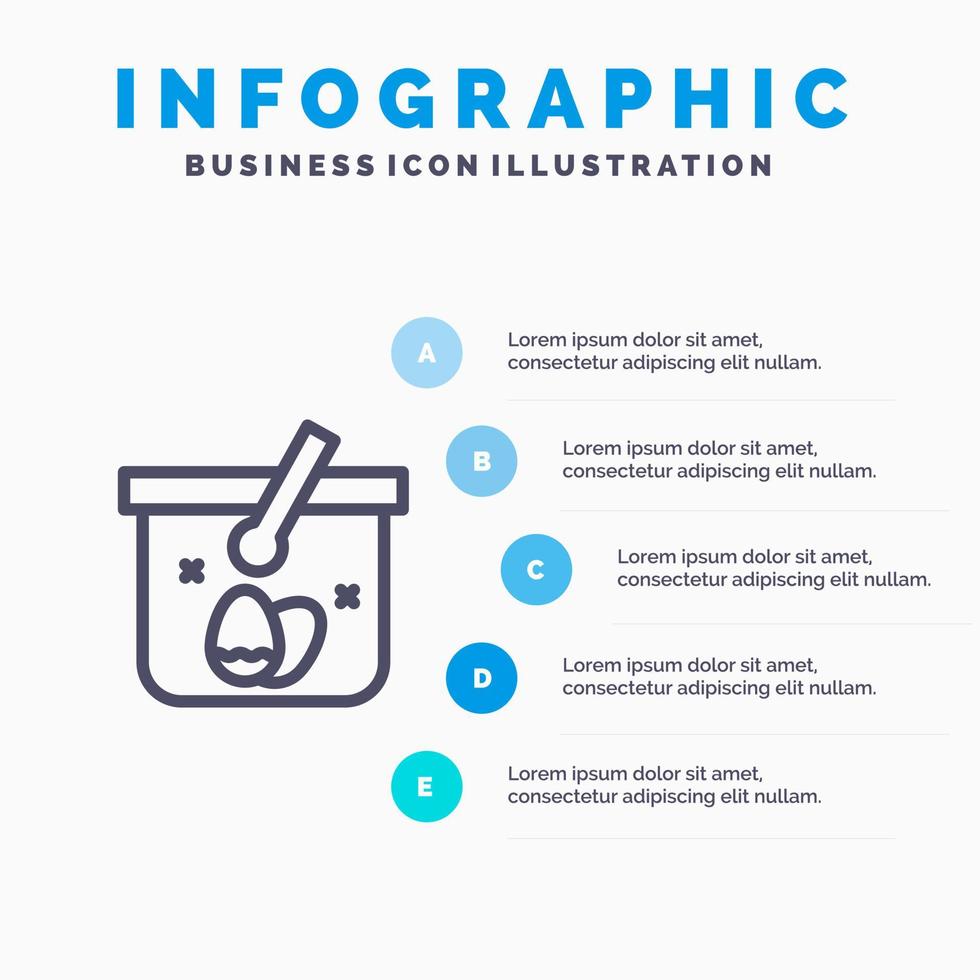 INFOGRAPHIC
BUSINESS ICON ILLUSTRATION

A
Lorem ipsum dolor sit amet, consectetur adipiscing elit nullam.

B
Lorem ipsum dolor sit amet, consectetur adipiscing elit nullam.

C
Lorem ipsum dolor sit amet, consectetur adipiscing elit nullam.

D
Lorem ipsum dolor sit amet, consectetur adipiscing elit nullam.

E
Lorem ipsum dolor sit amet, consectetur adipiscing elit nullam.