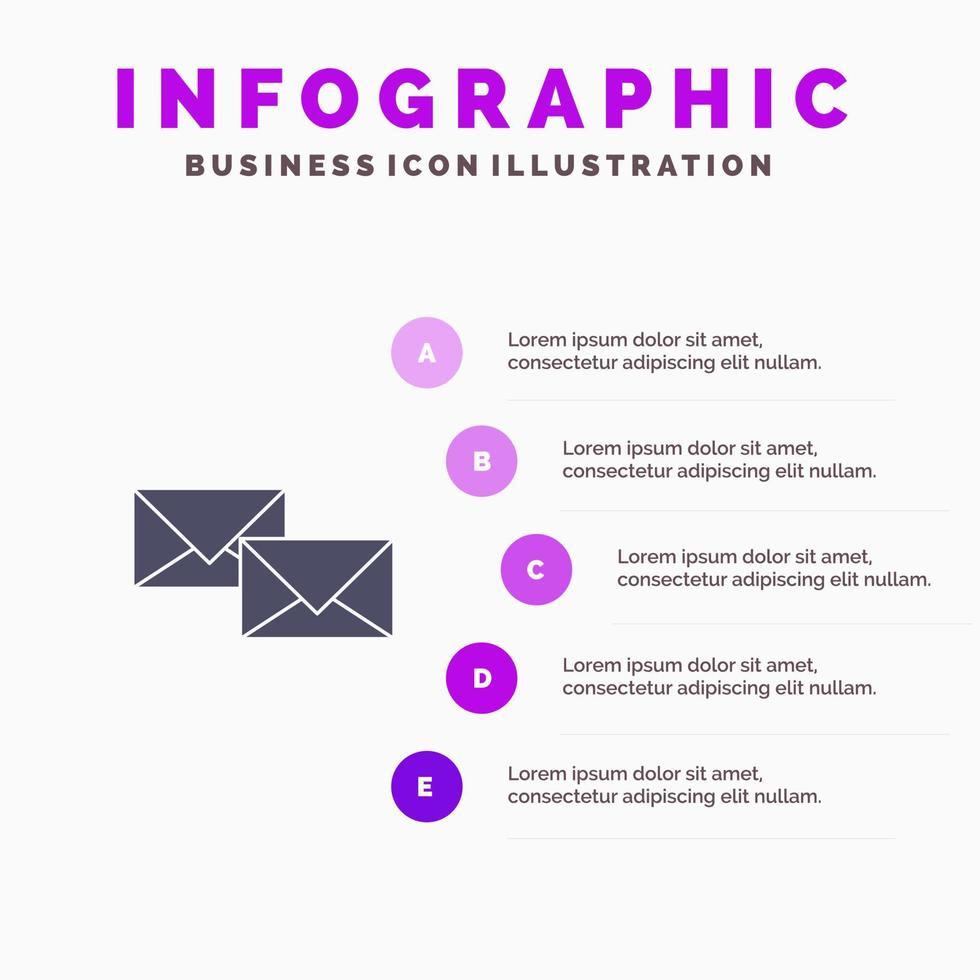 INFOGRAPHIC

BUSINESS ICON ILLUSTRATION

A

Lorem ipsum dolor sit amet, consectetur adipiscing elit nullam.

B

Lorem ipsum dolor sit amet, consectetur adipiscing elit nullam.

C

Lorem ipsum dolor sit amet, consectetur adipiscing elit nullam.

D

Lorem ipsum dolor sit amet, consectetur adipiscing elit nullam.

E

Lorem ipsum dolor sit amet, consectetur adipiscing elit nullam.