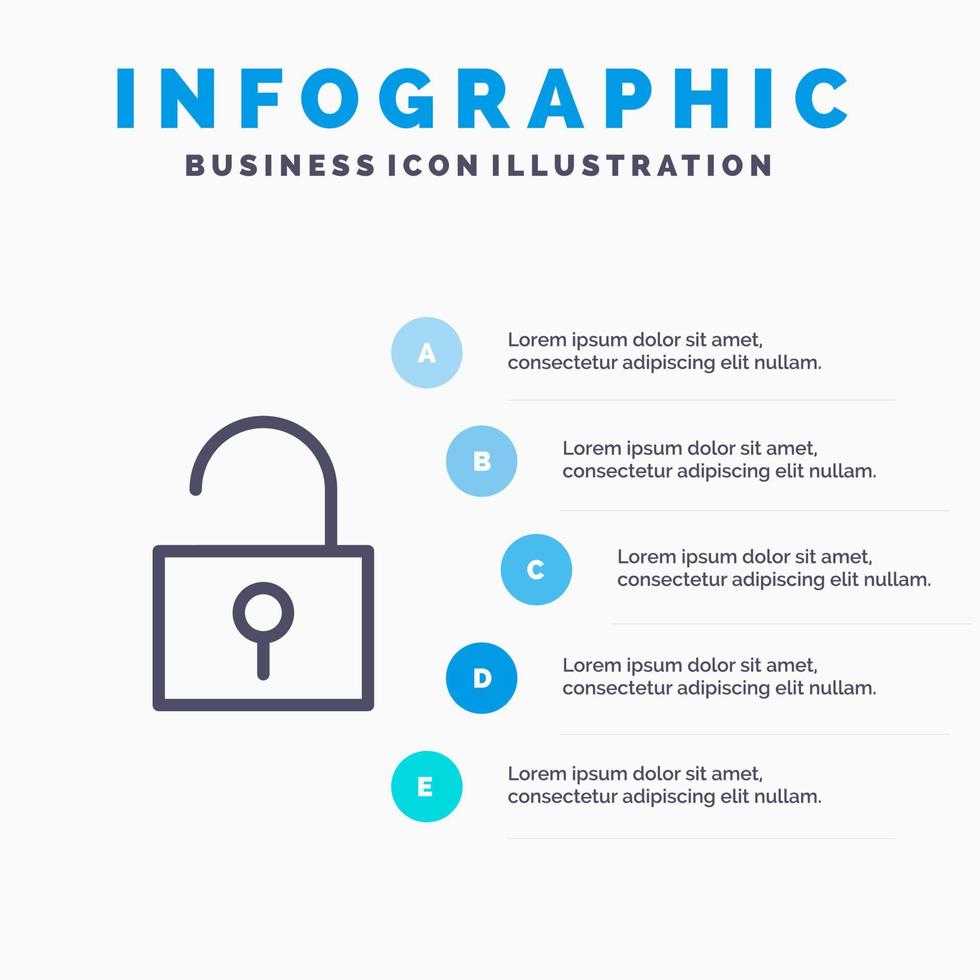 INFOGRAPHIC
BUSINESS ICON ILLUSTRATION

A
Lorem ipsum dolor sit amet, consectetur adipiscing elit nullam.

B
Lorem ipsum dolor sit amet, consectetur adipiscing elit nullam.

C
Lorem ipsum dolor sit amet, consectetur adipiscing elit nullam.

D
Lorem ipsum dolor sit amet, consectetur adipiscing elit nullam.

E
Lorem ipsum dolor sit amet, consectetur adipiscing elit nullam.