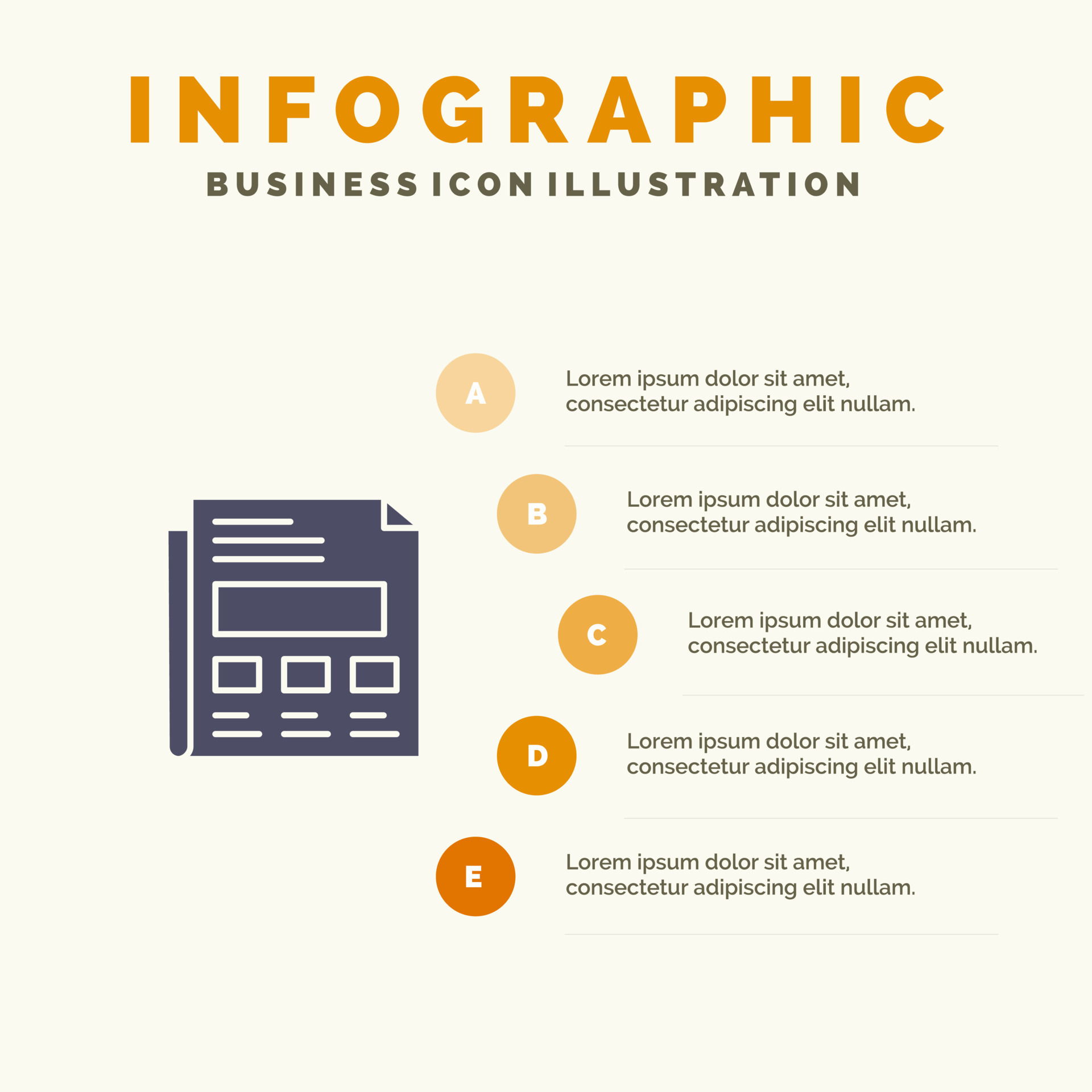 INFOGRAPHIC

BUSINESS ICON ILLUSTRATION

A

Lorem ipsum dolor sit amet, consectetur adipiscing elit nullam.

B

Lorem ipsum dolor sit amet, consectetur adipiscing elit nullam.

C

Lorem ipsum dolor sit amet, consectetur adipiscing elit nullam.

D

Lorem ipsum dolor sit amet, consectetur adipiscing elit nullam.

E

Lorem ipsum dolor sit amet, consectetur adipiscing elit nullam.