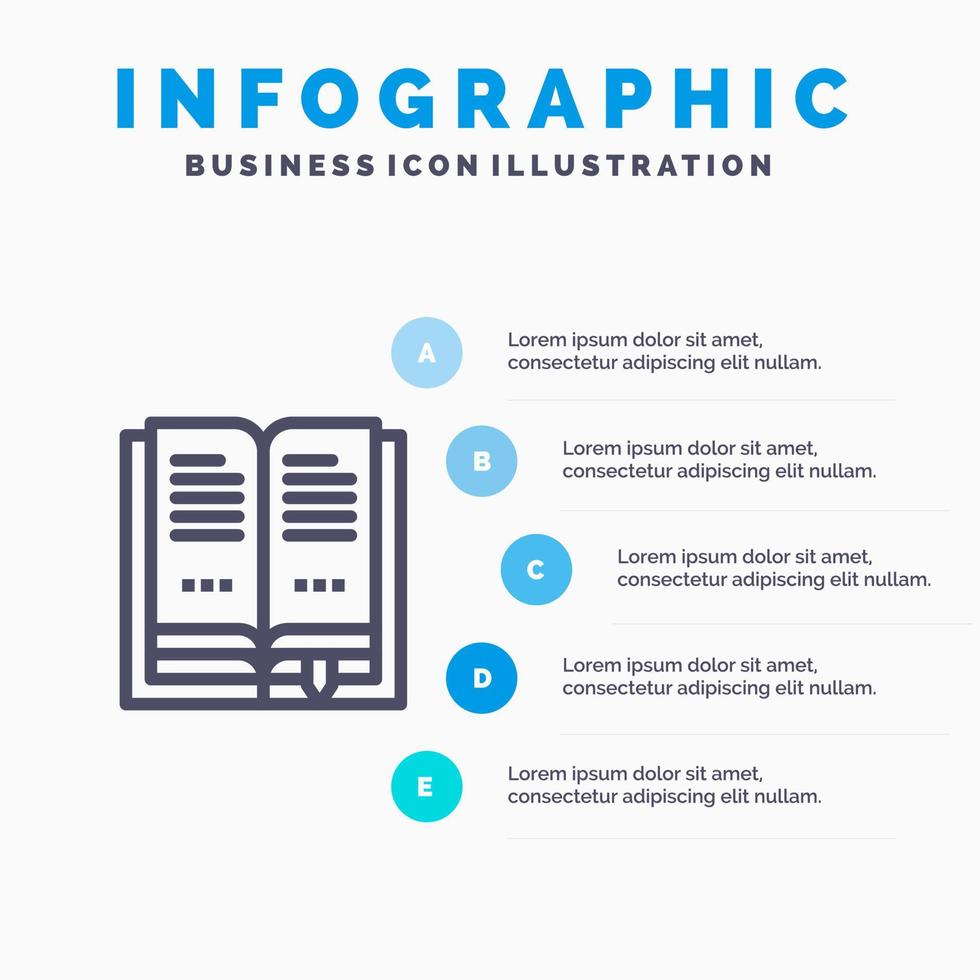 INFOGRAPHIC
BUSINESS ICON ILLUSTRATION

A
Lorem ipsum dolor sit amet, consectetur adipiscing elit nullam.

B
Lorem ipsum dolor sit amet, consectetur adipiscing elit nullam.

C
Lorem ipsum dolor sit amet, consectetur adipiscing elit nullam.

D
Lorem ipsum dolor sit amet, consectetur adipiscing elit nullam.

E
Lorem ipsum dolor sit amet, consectetur adipiscing elit nullam.