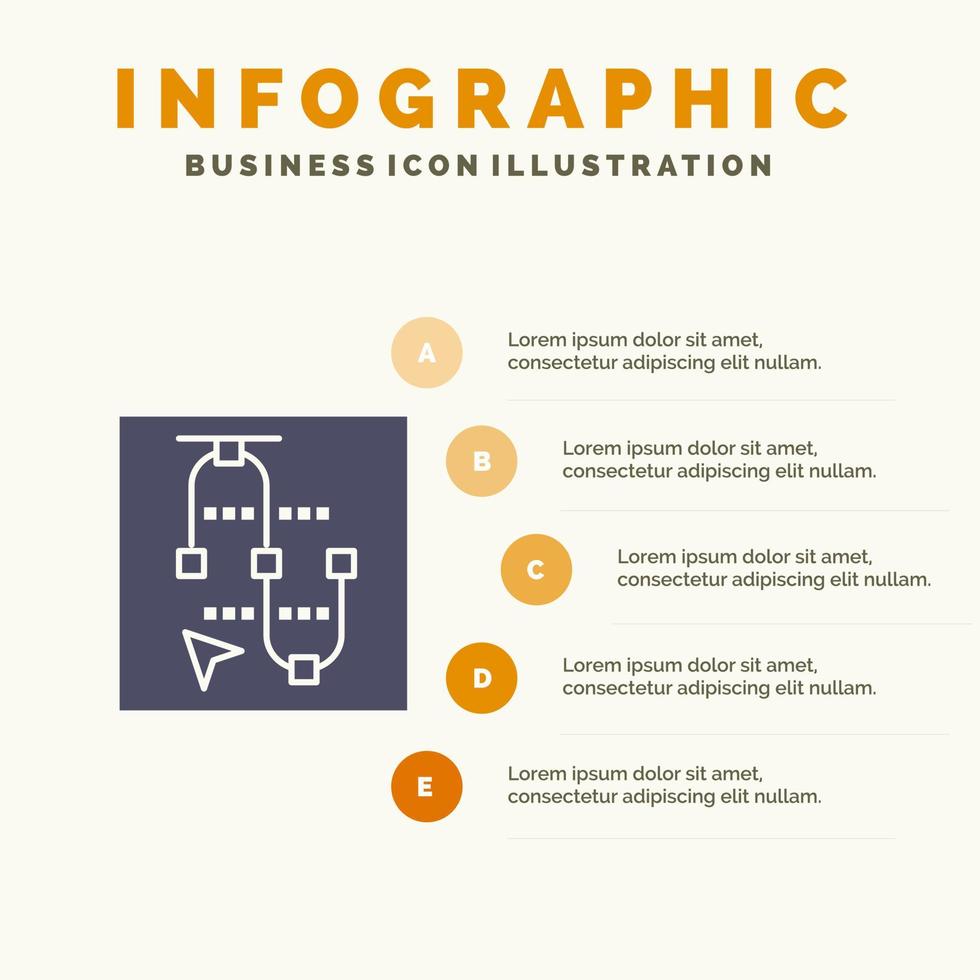 INFOGRAPHIC
BUSINESS ICON ILLUSTRATION

A
Lorem ipsum dolor sit amet, consectetur adipiscing elit nullam.

B
Lorem ipsum dolor sit amet, consectetur adipiscing elit nullam.

C
Lorem ipsum dolor sit amet, consectetur adipiscing elit nullam.

D
Lorem ipsum dolor sit amet, consectetur adipiscing elit nullam.

E
Lorem ipsum dolor sit amet, consectetur adipiscing elit nullam.