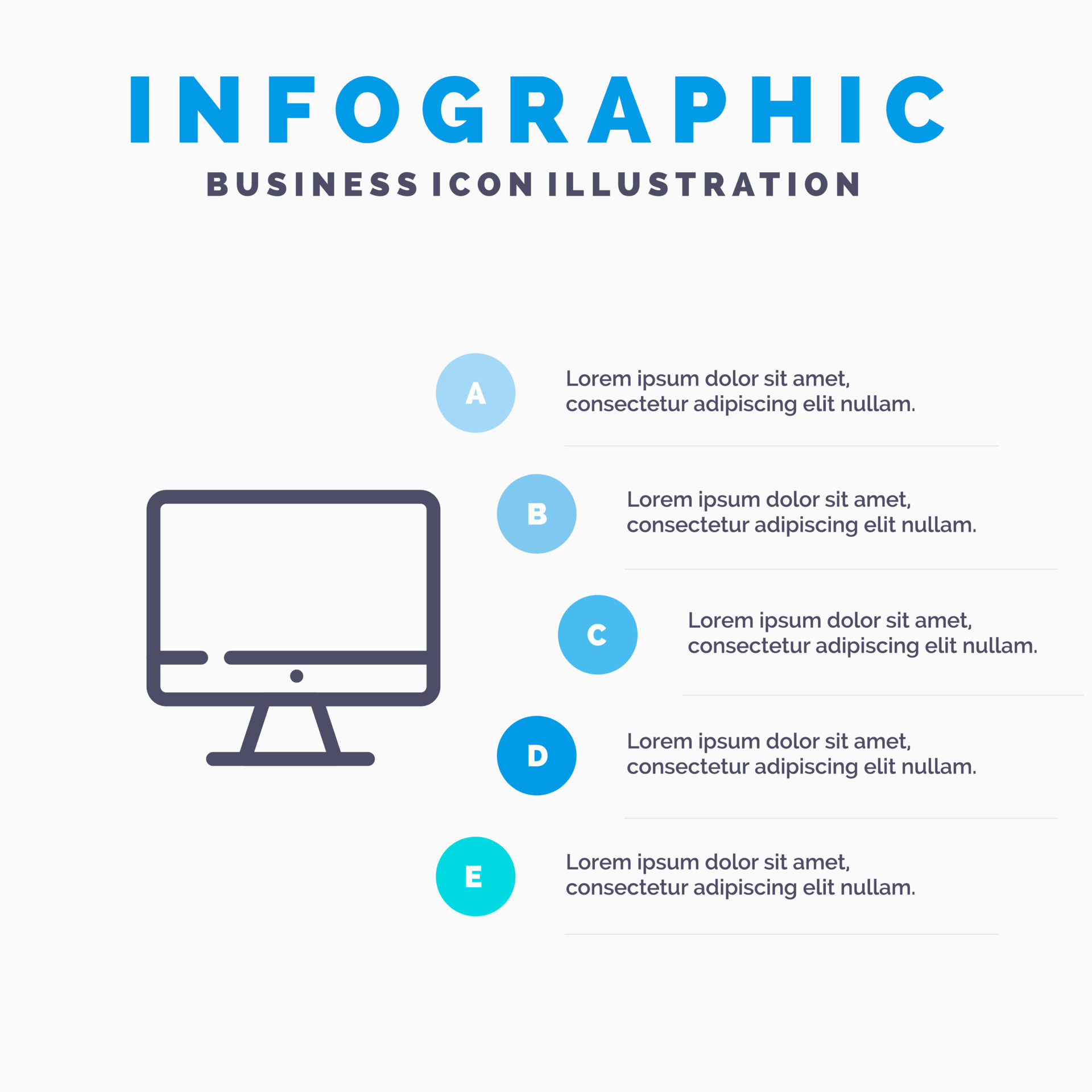 INFOGRAPHIC

BUSINESS ICON ILLUSTRATION

A

Lorem ipsum dolor sit amet, consectetur adipiscing elit nullam.

B

Lorem ipsum dolor sit amet, consectetur adipiscing elit nullam.

C

Lorem ipsum dolor sit amet, consectetur adipiscing elit nullam.

D

Lorem ipsum dolor sit amet, consectetur adipiscing elit nullam.

E

Lorem ipsum dolor sit amet, consectetur adipiscing elit nullam.