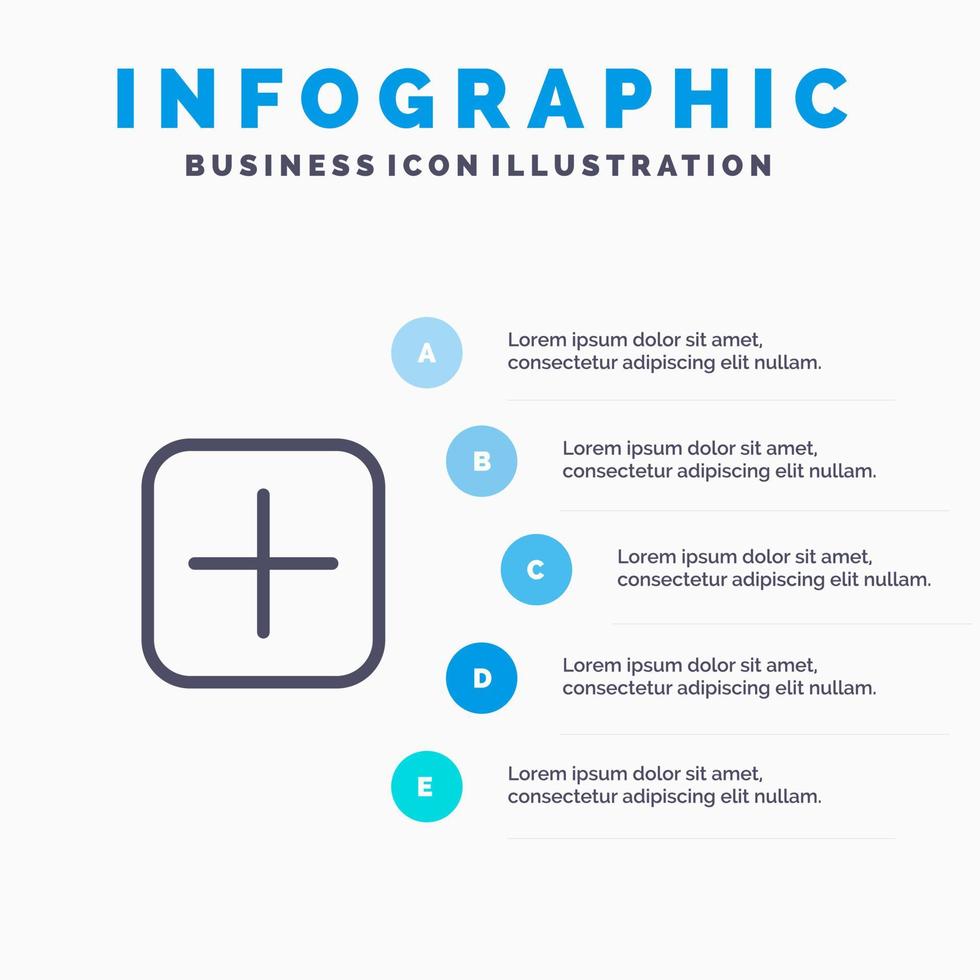 INFOGRAPHIC
BUSINESS ICON ILLUSTRATION

A
Lorem ipsum dolor sit amet, consectetur adipiscing elit nullam.

B
Lorem ipsum dolor sit amet, consectetur adipiscing elit nullam.

C
Lorem ipsum dolor sit amet, consectetur adipiscing elit nullam.

D
Lorem ipsum dolor sit amet, consectetur adipiscing elit nullam.

E
Lorem ipsum dolor sit amet, consectetur adipiscing elit nullam.