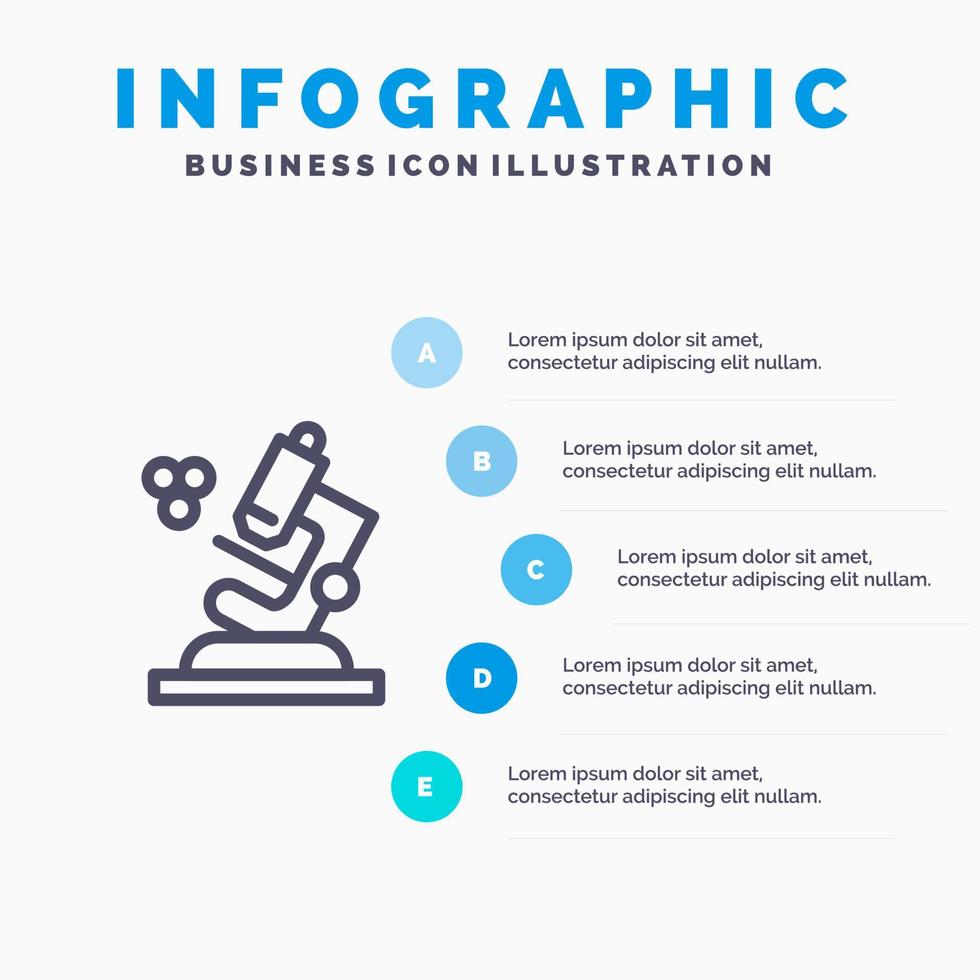 INFOGRAPHIC
BUSINESS ICON ILLUSTRATION

A
Lorem ipsum dolor sit amet, consectetur adipiscing elit nullam.

B
Lorem ipsum dolor sit amet, consectetur adipiscing elit nullam.

C
Lorem ipsum dolor sit amet, consectetur adipiscing elit nullam.

D
Lorem ipsum dolor sit amet, consectetur adipiscing elit nullam.

E
Lorem ipsum dolor sit amet, consectetur adipiscing elit nullam.