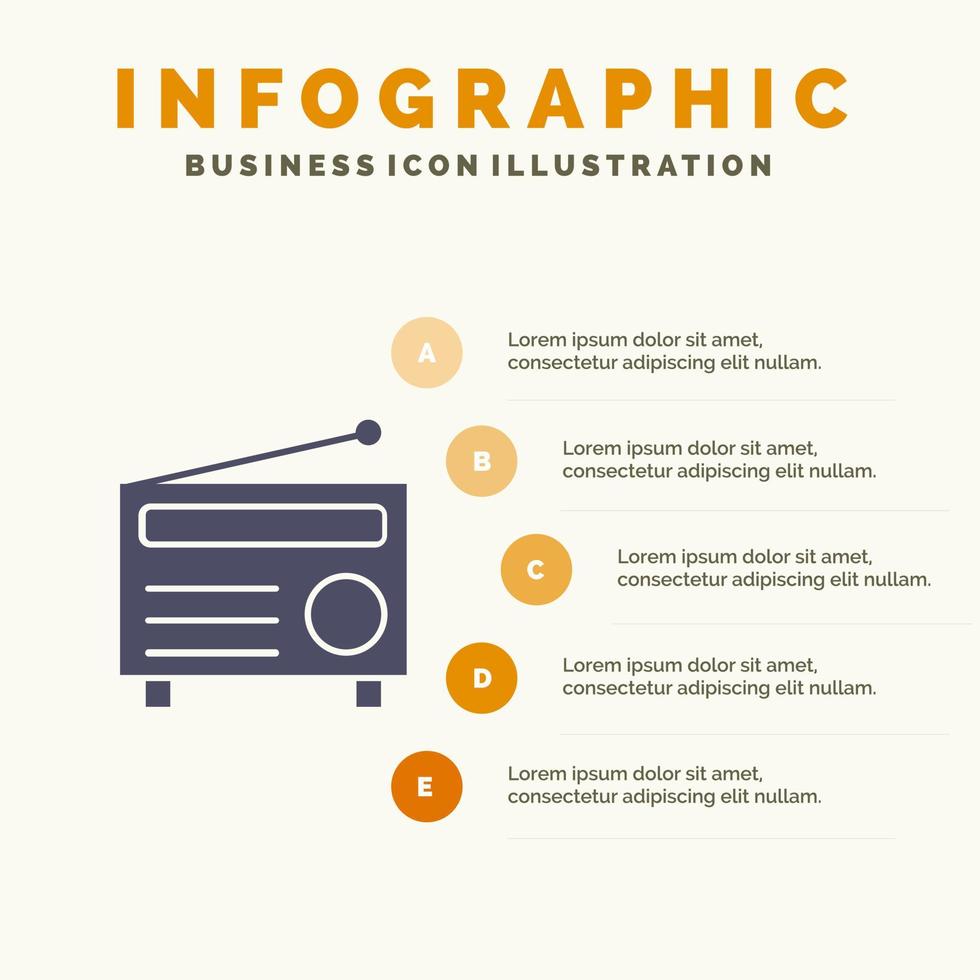 INFOGRAPHIC
BUSINESS ICON ILLUSTRATION

A
Lorem ipsum dolor sit amet, consectetur adipiscing elit nullam.

B
Lorem ipsum dolor sit amet, consectetur adipiscing elit nullam.

C
Lorem ipsum dolor sit amet, consectetur adipiscing elit nullam.

D
Lorem ipsum dolor sit amet, consectetur adipiscing elit nullam.

E
Lorem ipsum dolor sit amet, consectetur adipiscing elit nullam.