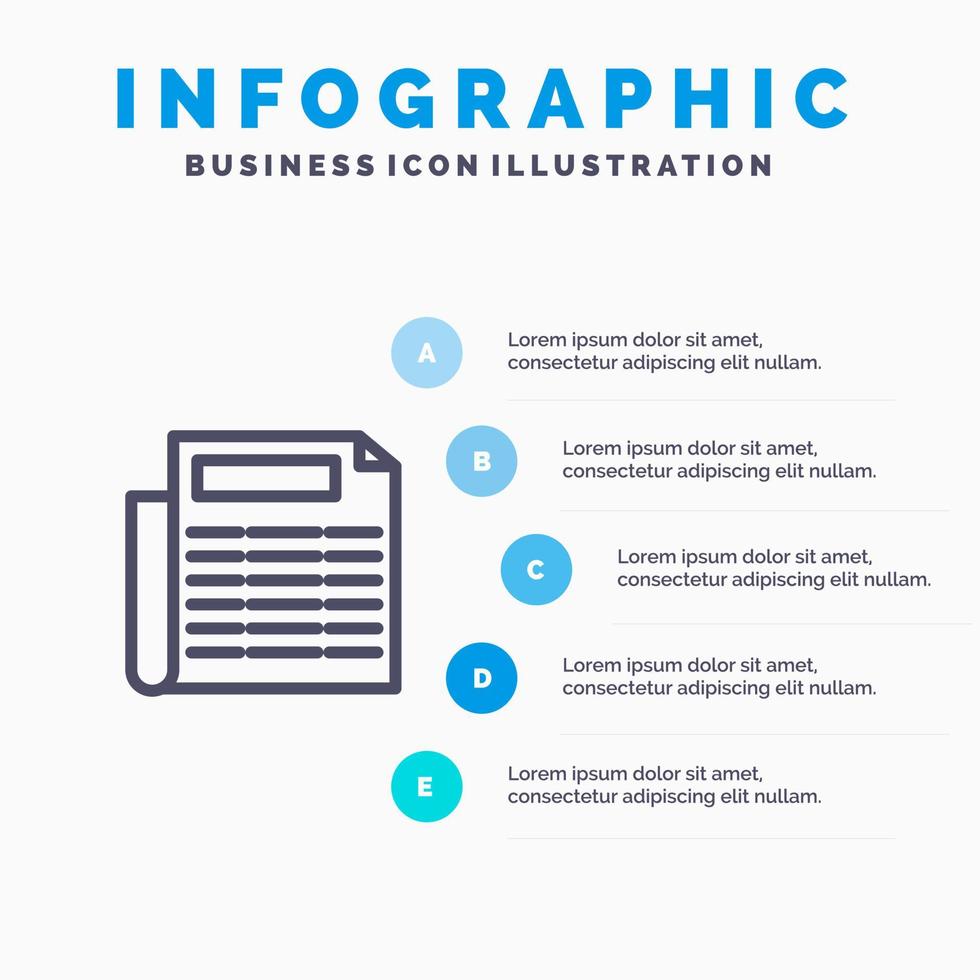 INFOGRAPHIC
BUSINESS ICON ILLUSTRATION

A
Lorem ipsum dolor sit amet, consectetur adipiscing elit nullam.

B
Lorem ipsum dolor sit amet, consectetur adipiscing elit nullam.

C
Lorem ipsum dolor sit amet, consectetur adipiscing elit nullam.

D
Lorem ipsum dolor sit amet, consectetur adipiscing elit nullam.

E
Lorem ipsum dolor sit amet, consectetur adipiscing elit nullam.