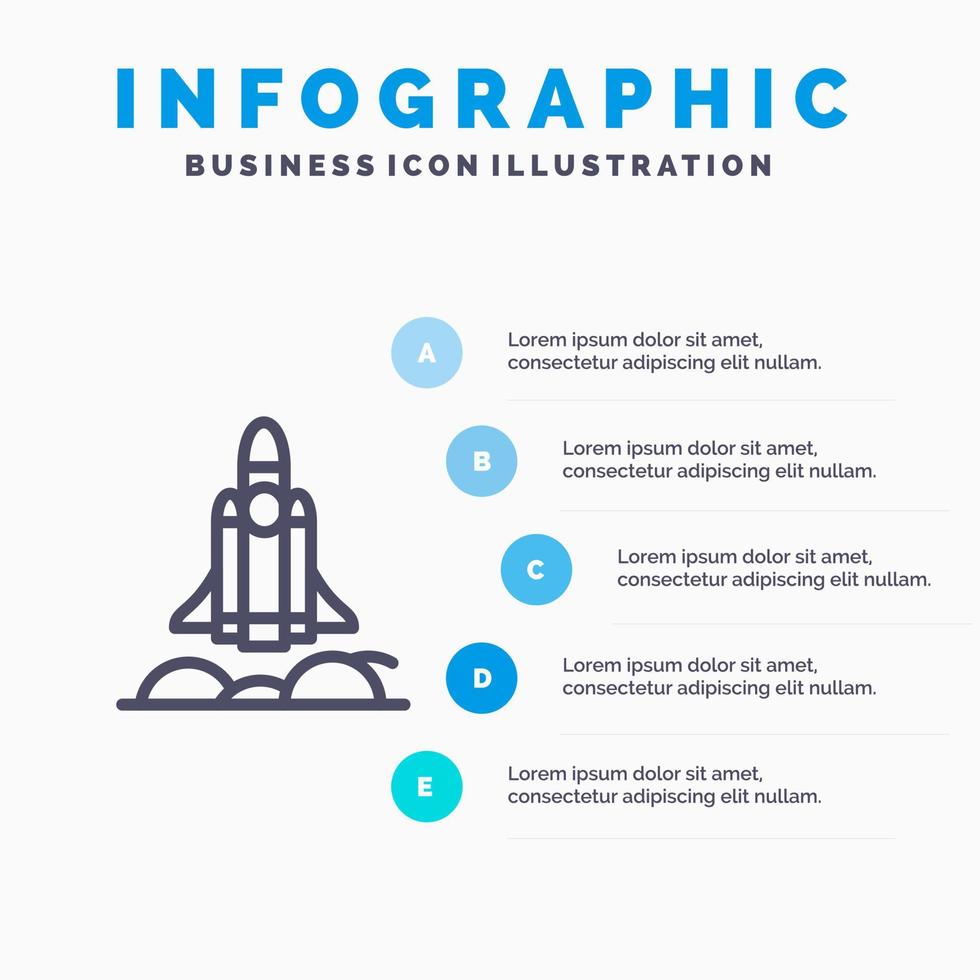 INFOGRAPHIC
BUSINESS ICON ILLUSTRATION

A
Lorem ipsum dolor sit amet, consectetur adipiscing elit nullam.

B
Lorem ipsum dolor sit amet, consectetur adipiscing elit nullam.

C
Lorem ipsum dolor sit amet, consectetur adipiscing elit nullam.

D
Lorem ipsum dolor sit amet, consectetur adipiscing elit nullam.

E
Lorem ipsum dolor sit amet, consectetur adipiscing elit nullam.