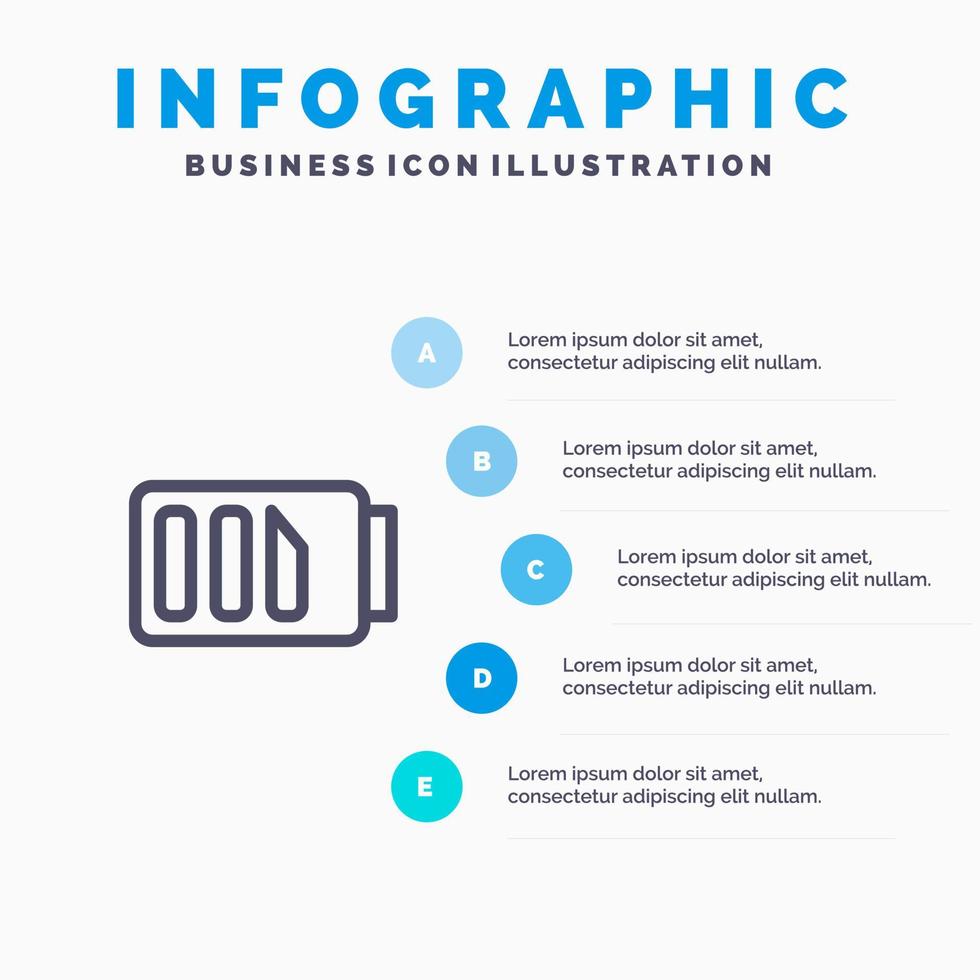 INFOGRAPHIC
BUSINESS ICON ILLUSTRATION

A
Lorem ipsum dolor sit amet, consectetur adipiscing elit nullam.

B
Lorem ipsum dolor sit amet, consectetur adipiscing elit nullam.

C
Lorem ipsum dolor sit amet, consectetur adipiscing elit nullam.

D
Lorem ipsum dolor sit amet, consectetur adipiscing elit nullam.

E
Lorem ipsum dolor sit amet, consectetur adipiscing elit nullam.