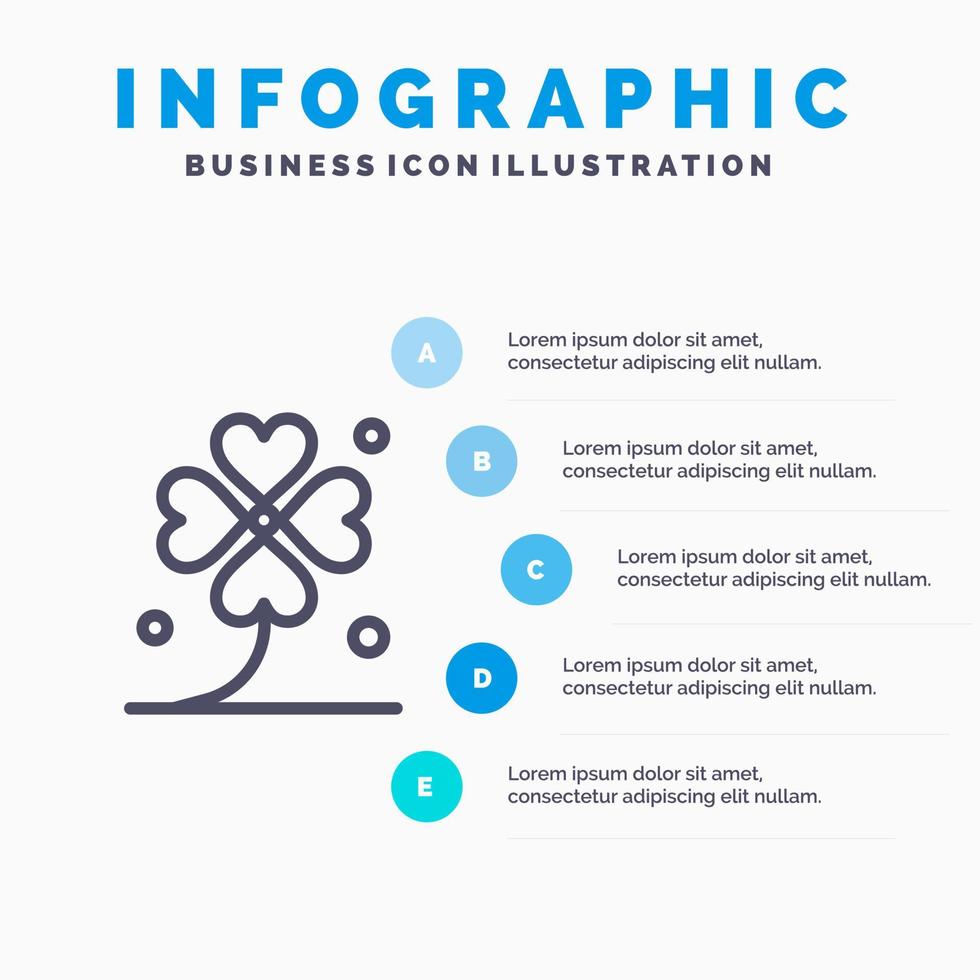 INFOGRAPHIC
BUSINESS ICON ILLUSTRATION

A
Lorem ipsum dolor sit amet, consectetur adipiscing elit nullam.

B
Lorem ipsum dolor sit amet, consectetur adipiscing elit nullam.

C
Lorem ipsum dolor sit amet, consectetur adipiscing elit nullam.

D
Lorem ipsum dolor sit amet, consectetur adipiscing elit nullam.

E
Lorem ipsum dolor sit amet, consectetur adipiscing elit nullam.