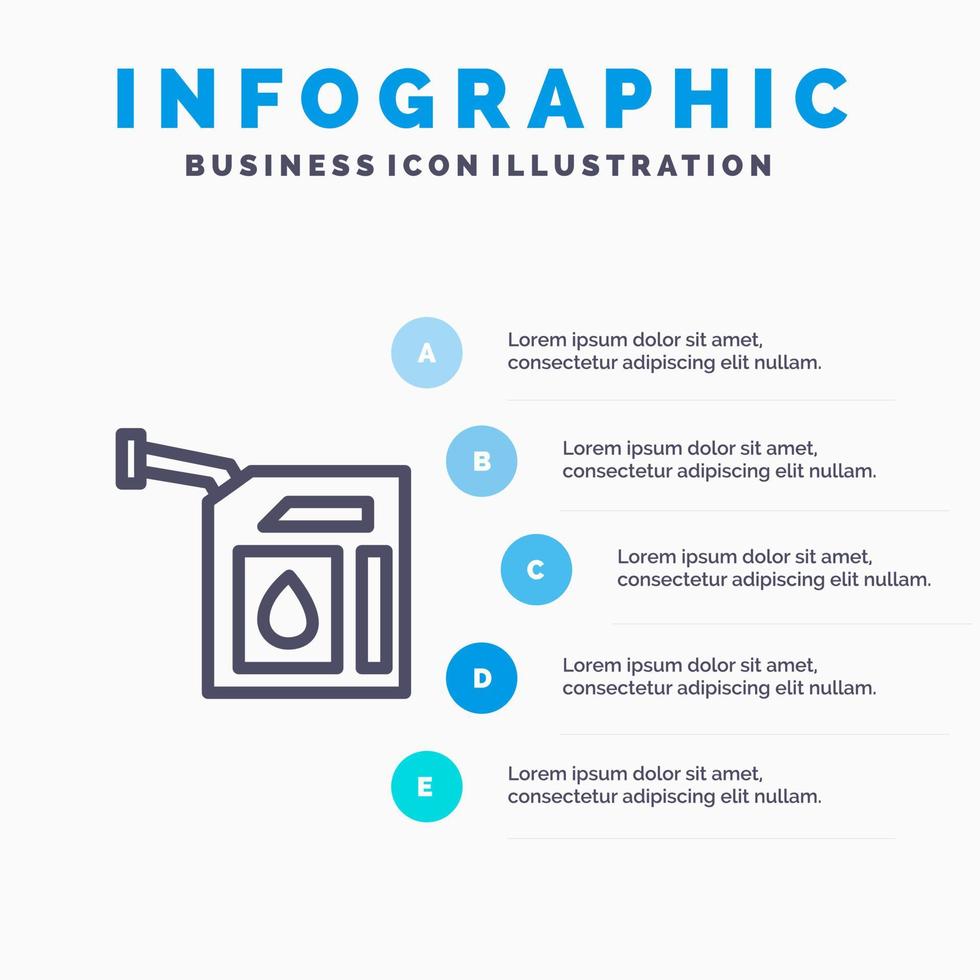 INFOGRAPHIC
BUSINESS ICON ILLUSTRATION

A
Lorem ipsum dolor sit amet, consectetur adipiscing elit nullam.

B
Lorem ipsum dolor sit amet, consectetur adipiscing elit nullam.

C
Lorem ipsum dolor sit amet, consectetur adipiscing elit nullam.

D
Lorem ipsum dolor sit amet, consectetur adipiscing elit nullam.

E
Lorem ipsum dolor sit amet, consectetur adipiscing elit nullam.