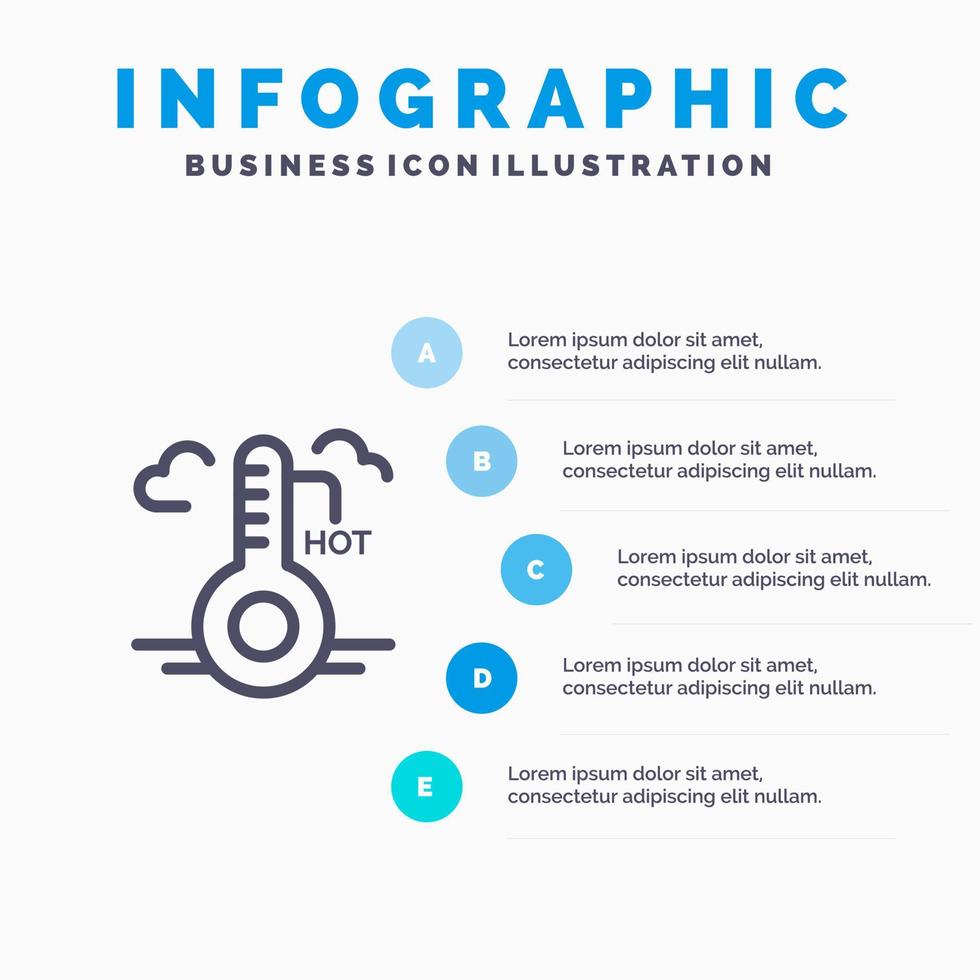 INFOGRAPHIC
BUSINESS ICON ILLUSTRATION

HOT

A
Lorem ipsum dolor sit amet, consectetur adipiscing elit nullam.

B
Lorem ipsum dolor sit amet, consectetur adipiscing elit nullam.

C
Lorem ipsum dolor sit amet, consectetur adipiscing elit nullam.

D
Lorem ipsum dolor sit amet, consectetur adipiscing elit nullam.

E
Lorem ipsum dolor sit amet, consectetur adipiscing elit nullam.