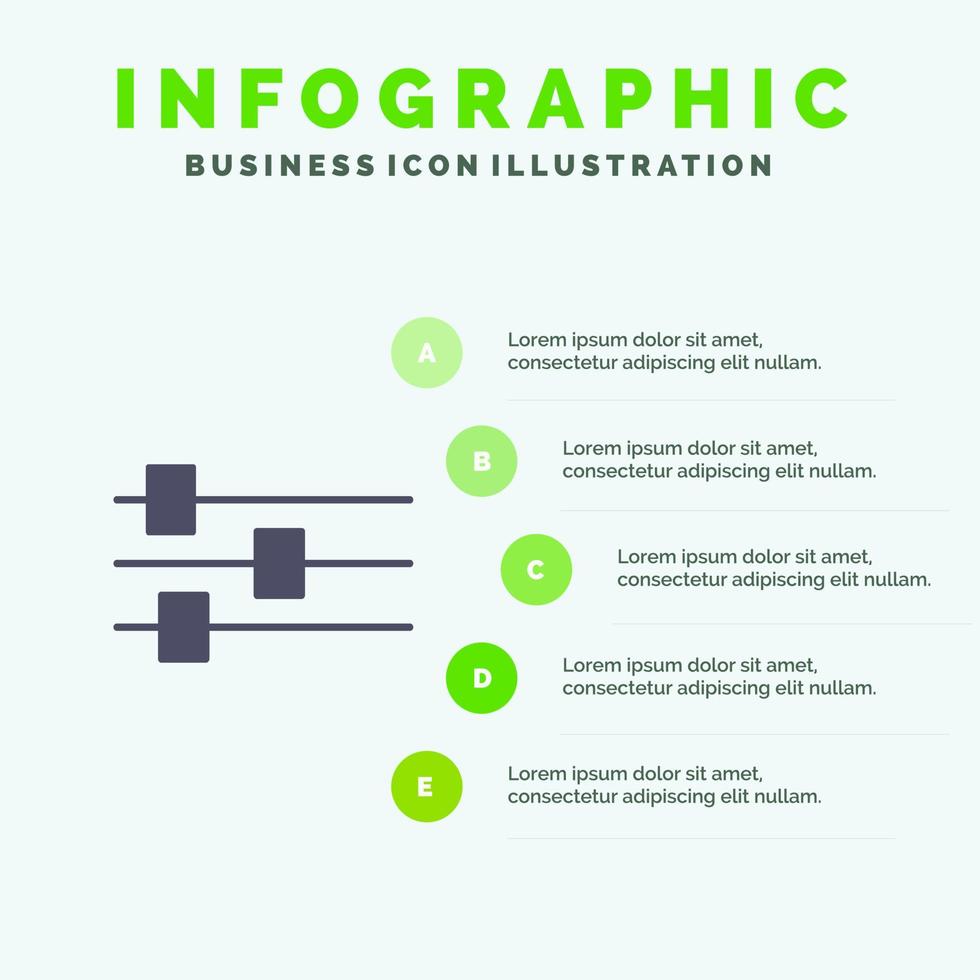 INFOGRAPHIC
BUSINESS ICON ILLUSTRATION

A
Lorem ipsum dolor sit amet, consectetur adipiscing elit nullam.

B
Lorem ipsum dolor sit amet, consectetur adipiscing elit nullam.

C
Lorem ipsum dolor sit amet, consectetur adipiscing elit nullam.

D
Lorem ipsum dolor sit amet, consectetur adipiscing elit nullam.

E
Lorem ipsum dolor sit amet, consectetur adipiscing elit nullam.