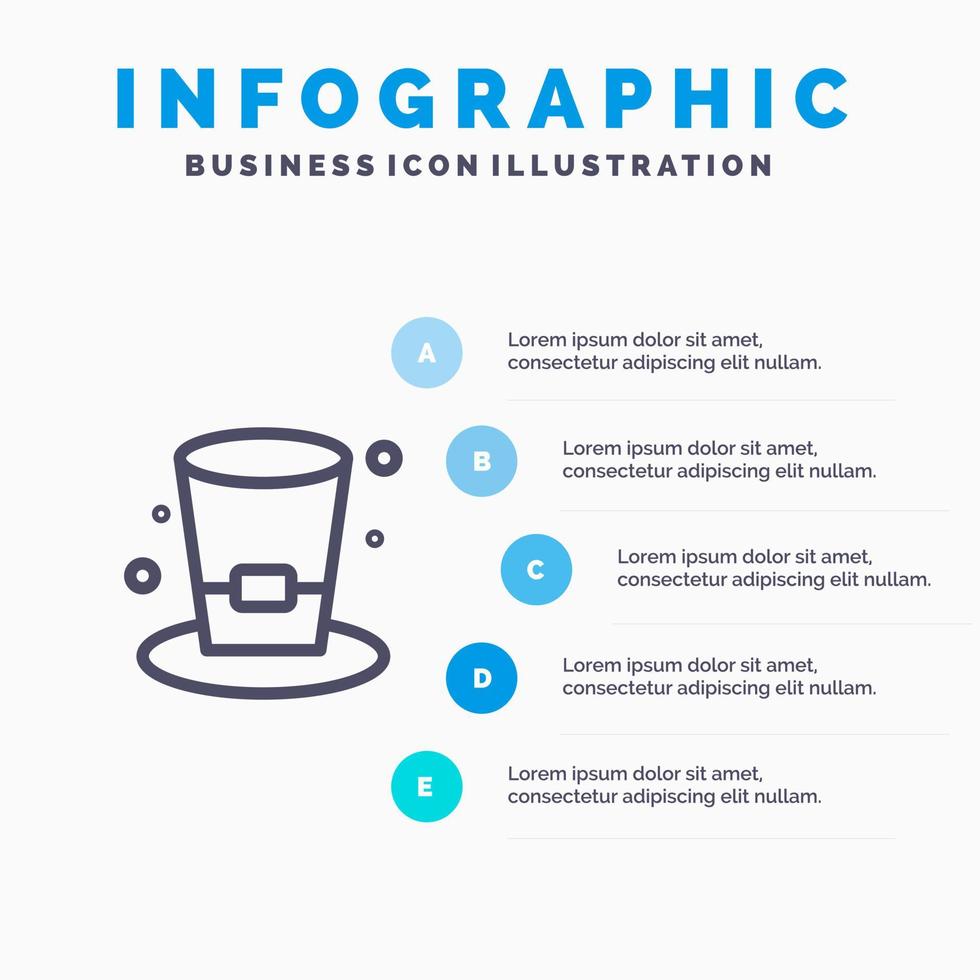 INFOGRAPHIC
BUSINESS ICON ILLUSTRATION

A
Lorem ipsum dolor sit amet, consectetur adipiscing elit nullam.

B
Lorem ipsum dolor sit amet, consectetur adipiscing elit nullam.

C
Lorem ipsum dolor sit amet, consectetur adipiscing elit nullam.

D
Lorem ipsum dolor sit amet, consectetur adipiscing elit nullam.

E
Lorem ipsum dolor sit amet, consectetur adipiscing elit nullam.