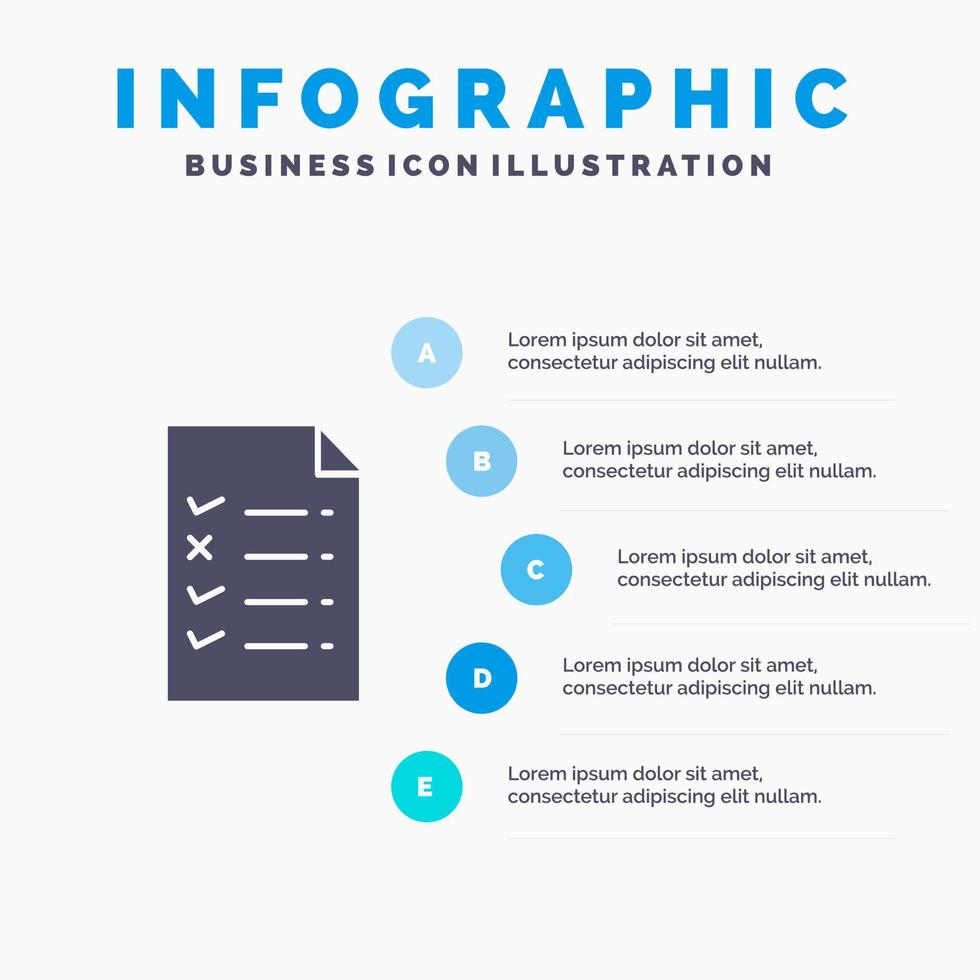 INFOGRAPHIC
BUSINESS ICON ILLUSTRATION

A
Lorem ipsum dolor sit amet, consectetur adipiscing elit nullam.

B
Lorem ipsum dolor sit amet, consectetur adipiscing elit nullam.

C
Lorem ipsum dolor sit amet, consectetur adipiscing elit nullam.

D
Lorem ipsum dolor sit amet, consectetur adipiscing elit nullam.

E
Lorem ipsum dolor sit amet, consectetur adipiscing elit nullam.