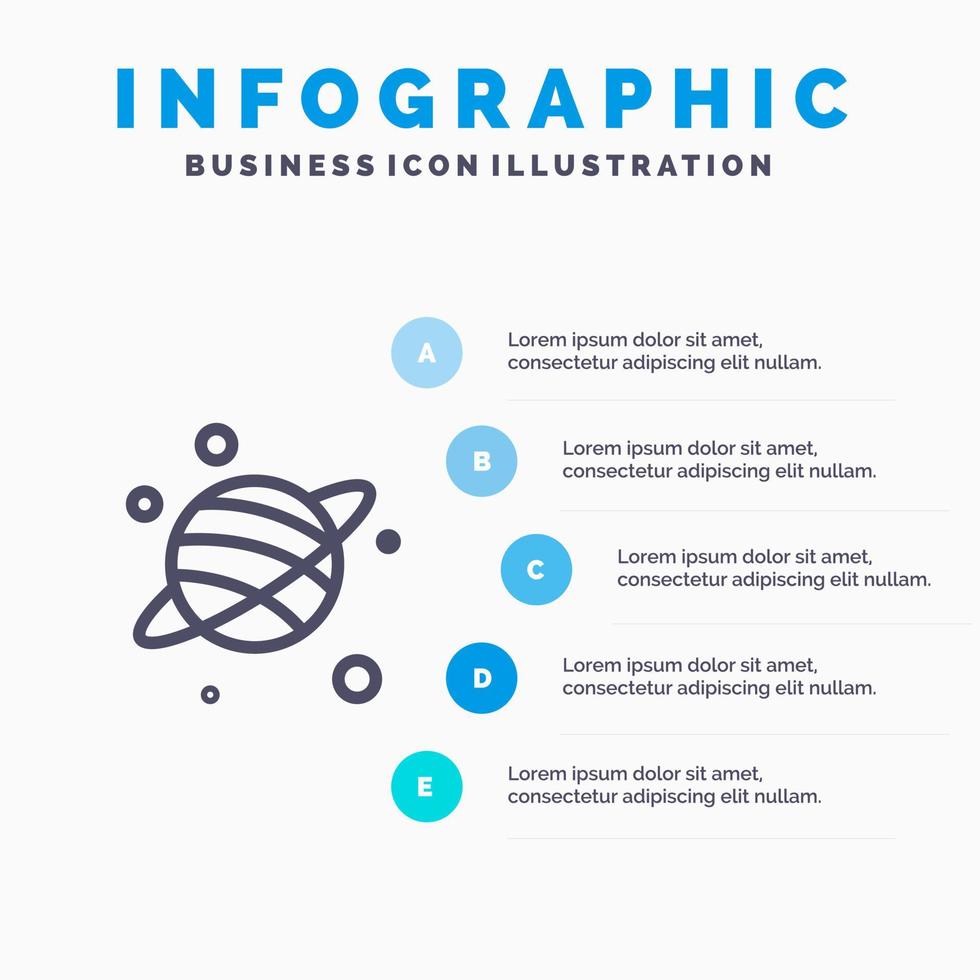 INFOGRAPHIC
BUSINESS ICON ILLUSTRATION

A
Lorem ipsum dolor sit amet, consectetur adipiscing elit nullam.

B
Lorem ipsum dolor sit amet, consectetur adipiscing elit nullam.

C
Lorem ipsum dolor sit amet, consectetur adipiscing elit nullam.

D
Lorem ipsum dolor sit amet, consectetur adipiscing elit nullam.

E
Lorem ipsum dolor sit amet, consectetur adipiscing elit nullam.