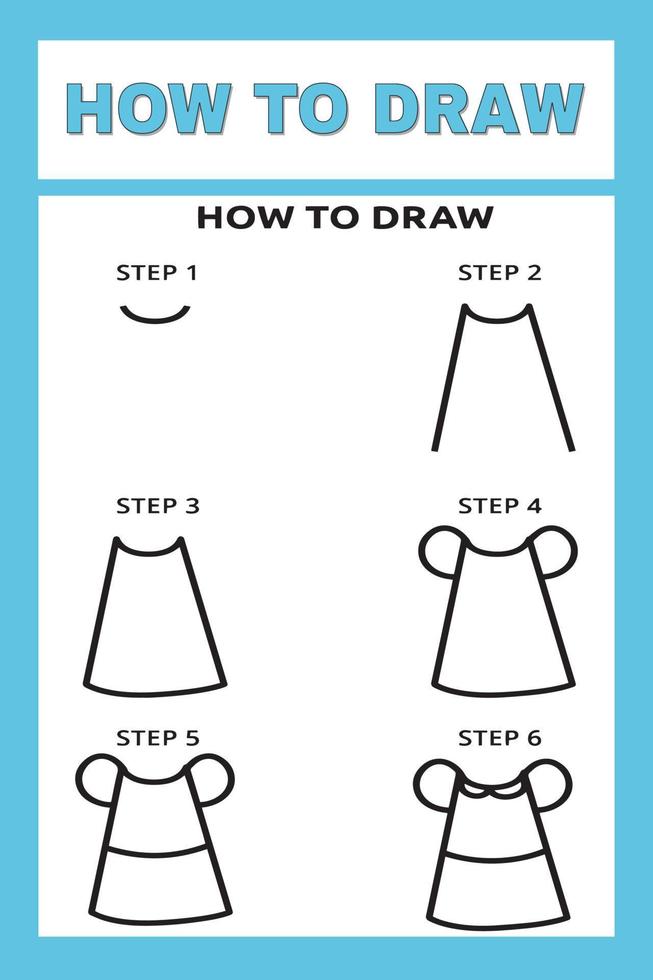 HOW TO DRAW

HOW TO DRAW

STEP 1

STEP 2

STEP 3

STEP 4

STEP 5

STEP 6