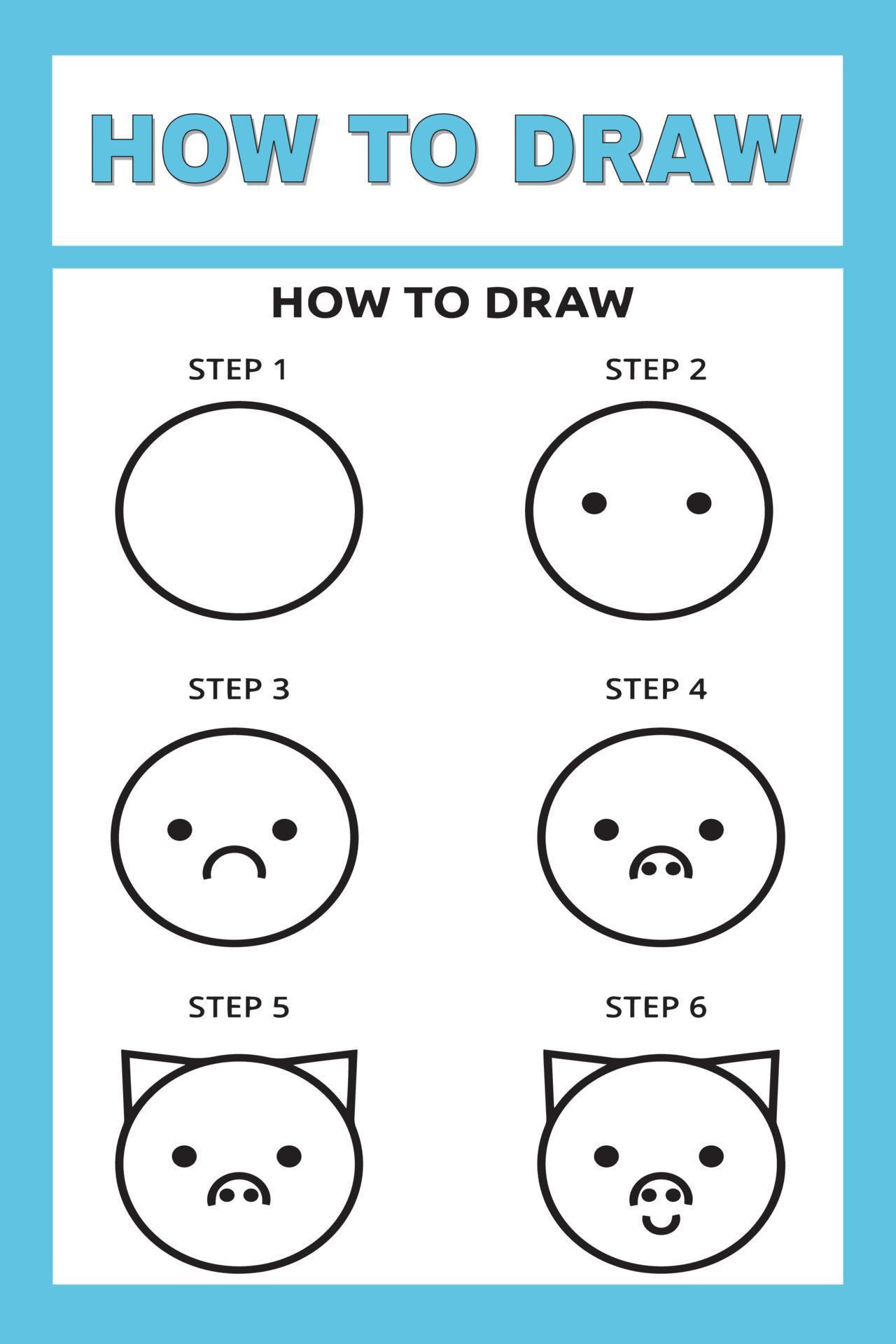 HOW TO DRAW

HOW TO DRAW

STEP 1

STEP 2

STEP 3

STEP 4

STEP 5

STEP 6