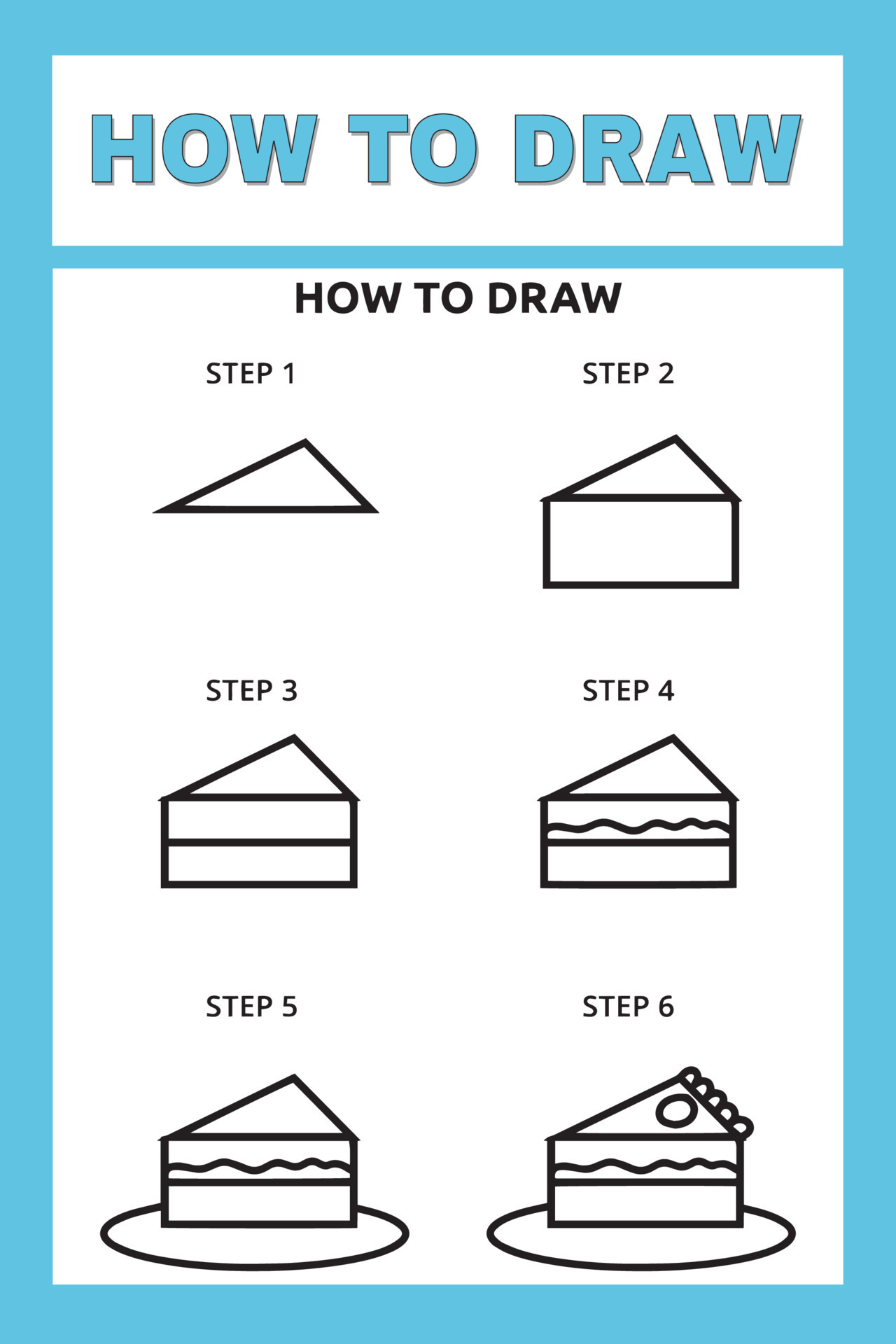 HOW TO DRAW

HOW TO DRAW

STEP 1

STEP 2

STEP 3

STEP 4

STEP 5

STEP 6